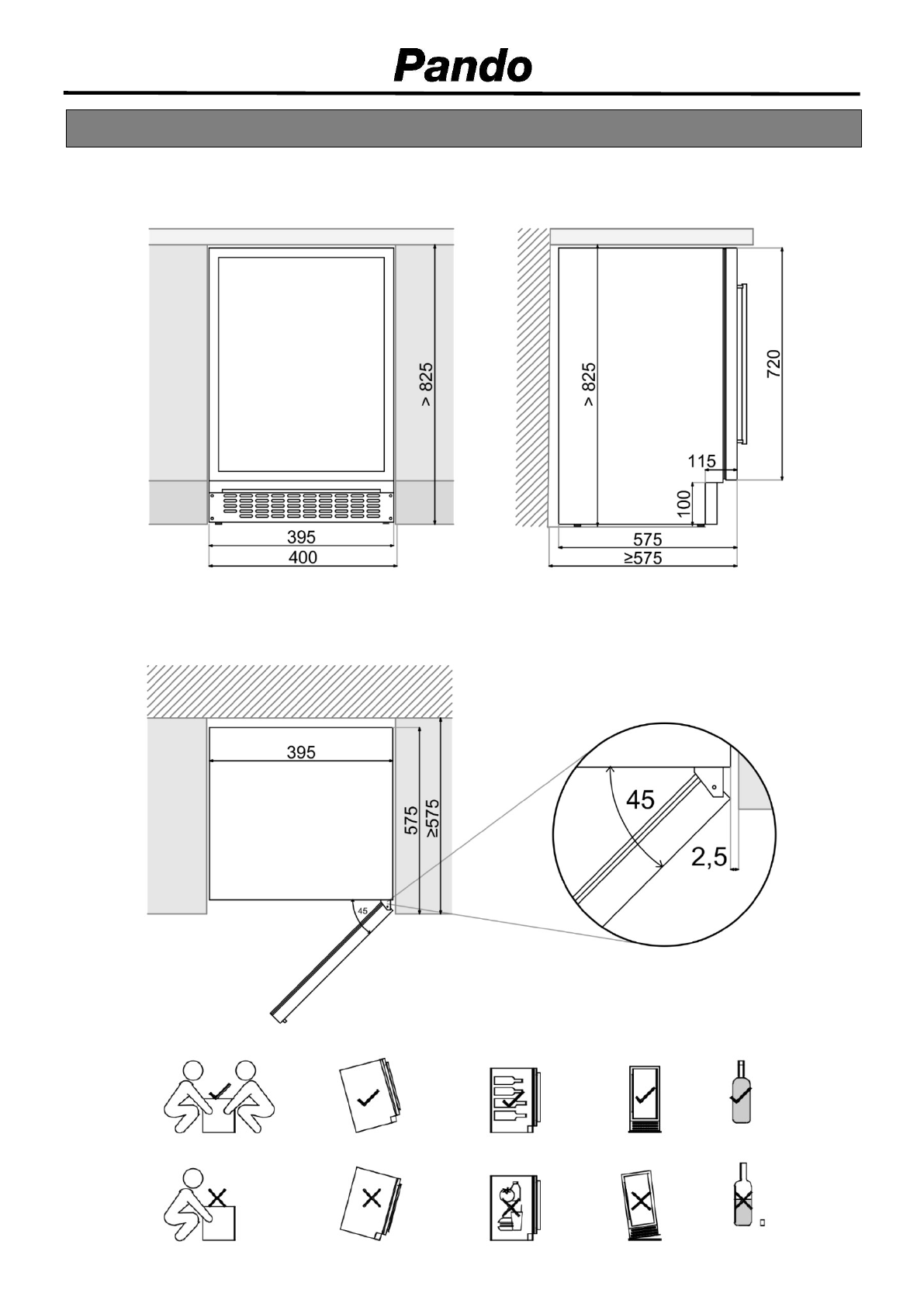 Pando

> 825

395

400

> 825

720

115

100

575

≥575

395

575

≥575

45

45

2,5