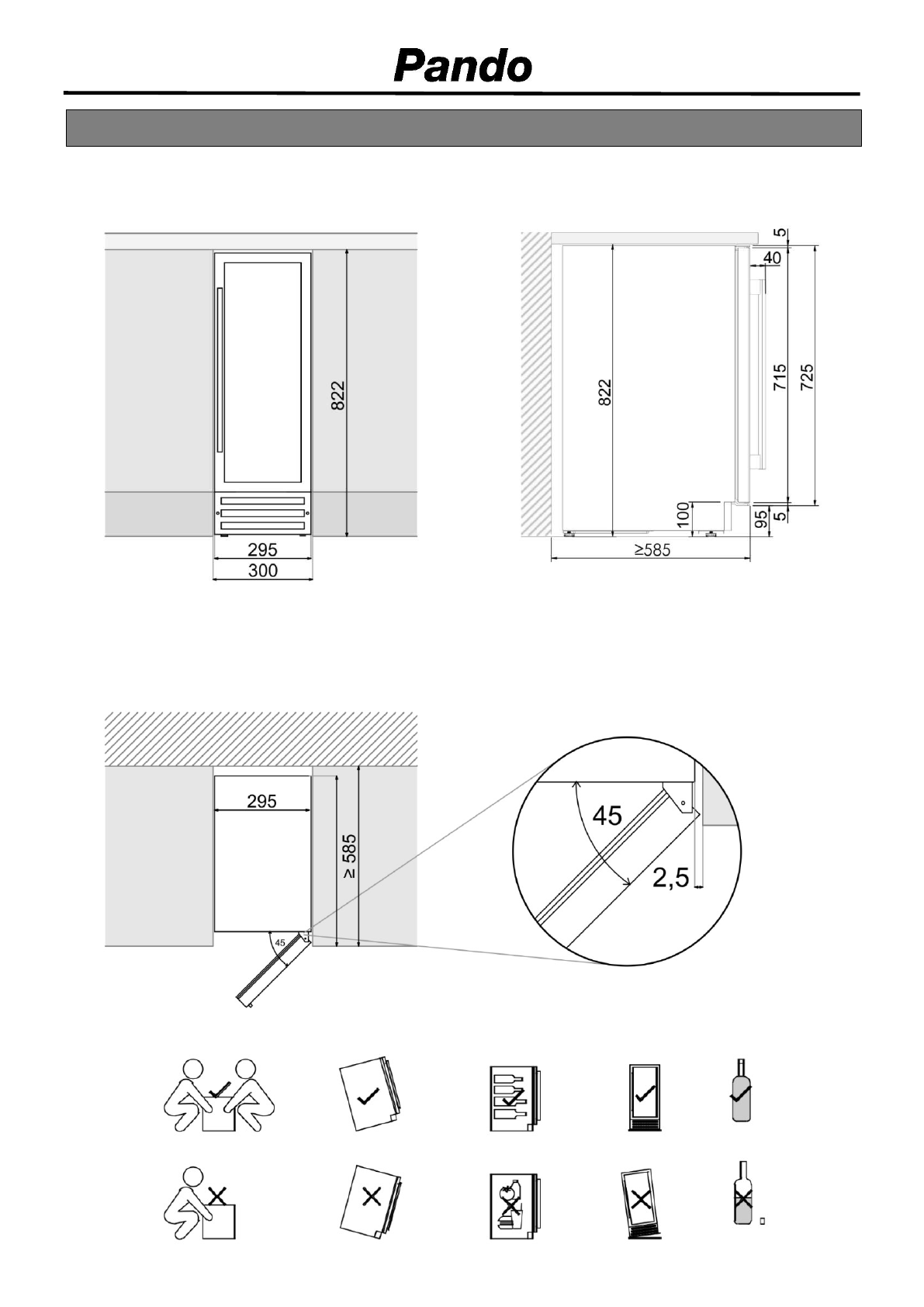 Pando

822
295
300

5
40
822
715
725
100
95
5
≥585

295
≥ 585
45
45
2,5