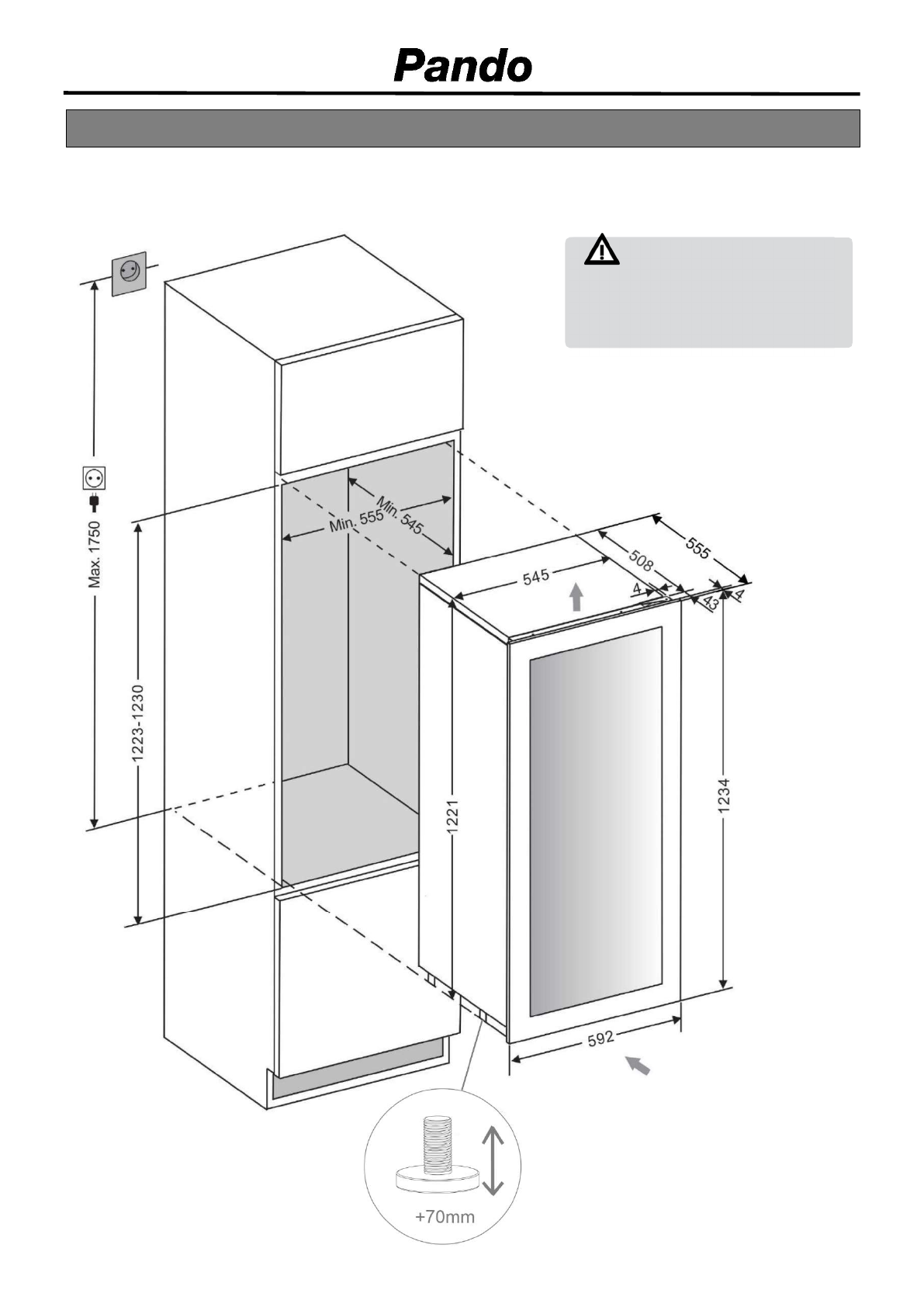 Pando

Max. 1750

1223-1230

Min. 555

Min. 545

545

508

555

4

43

4

1221

1234

592

+70mm