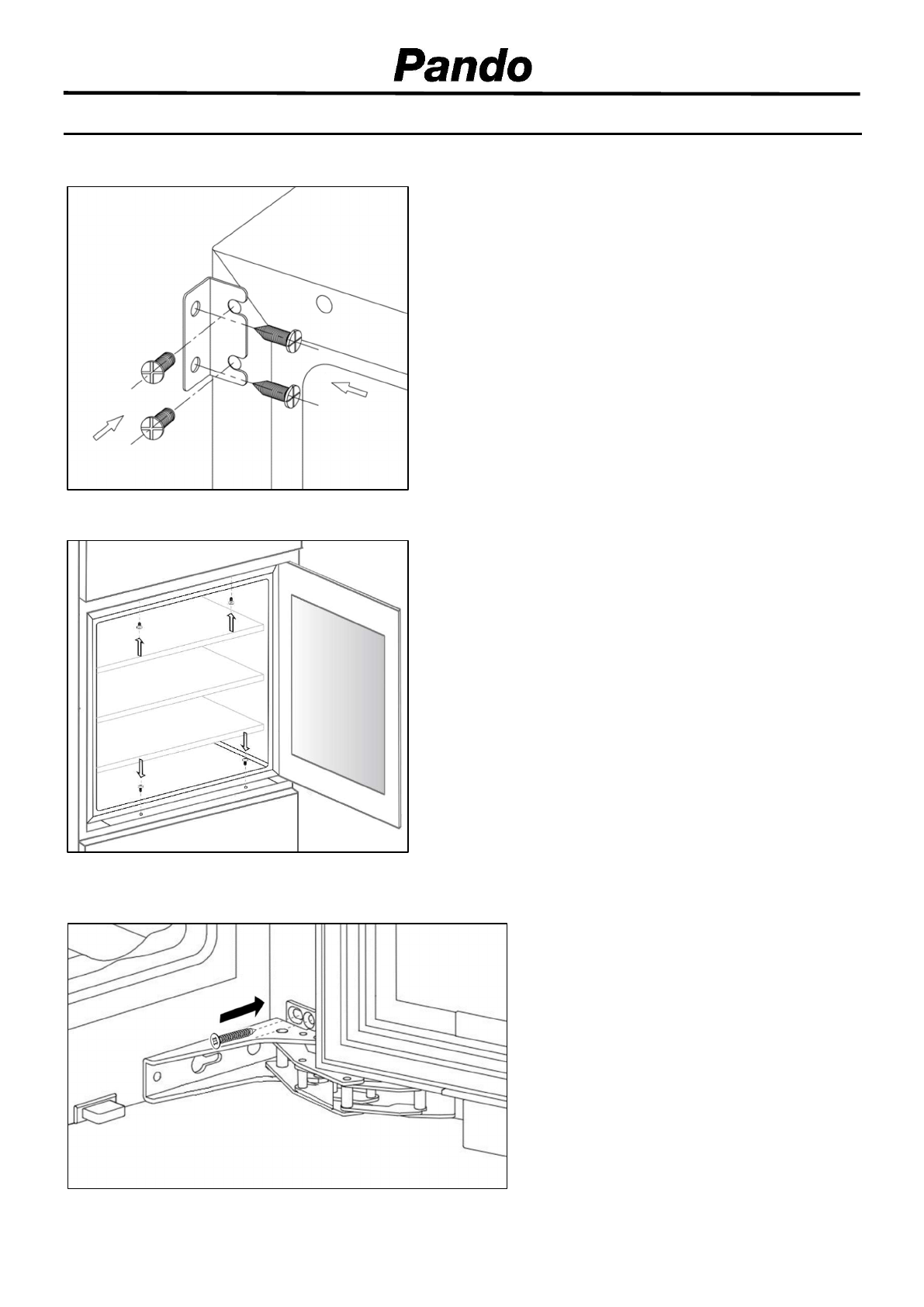 Pando