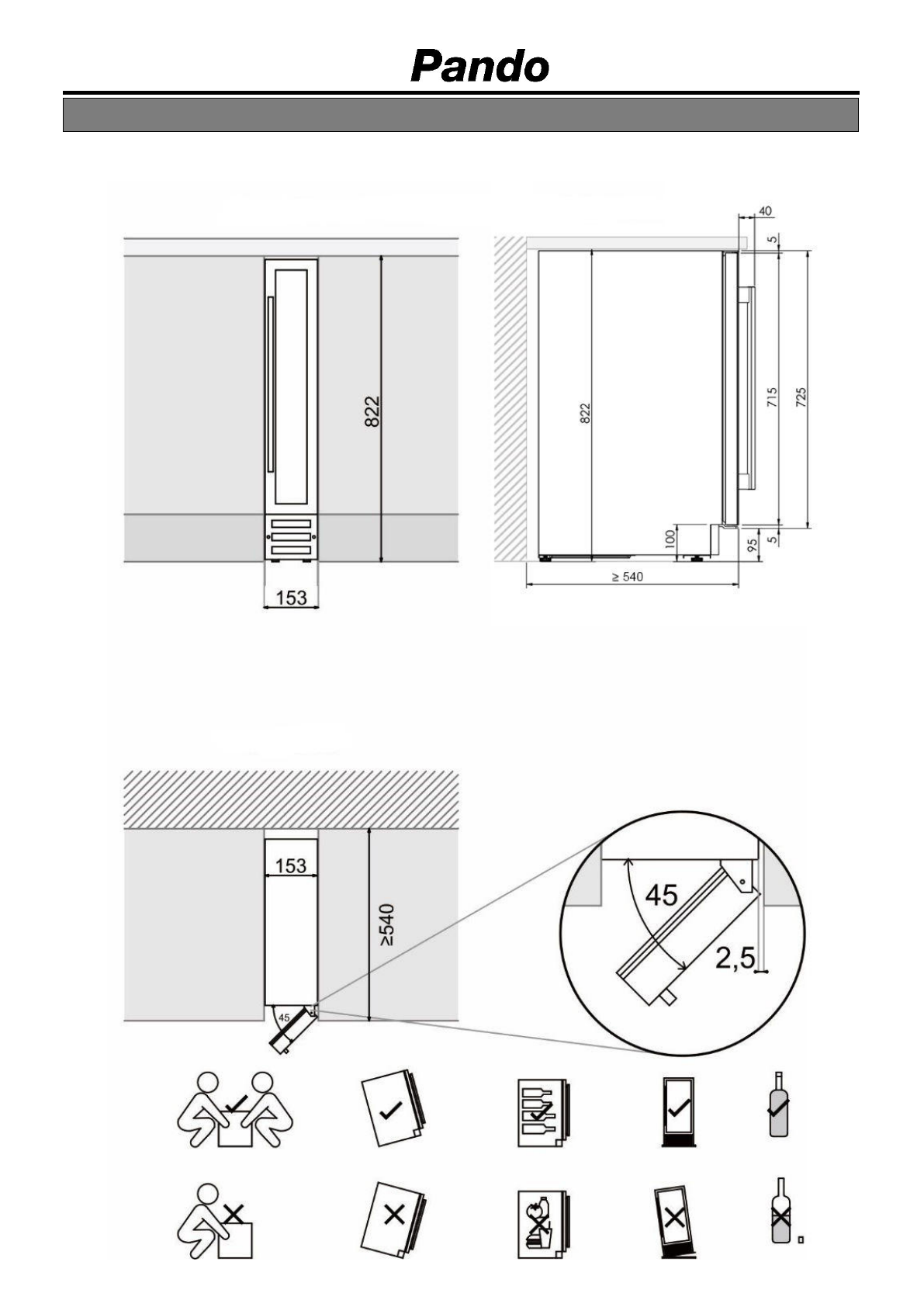 Pando

822

153

40

5

822

715

725

100

95

5

≥ 540

153

≥540

45

45

2,5