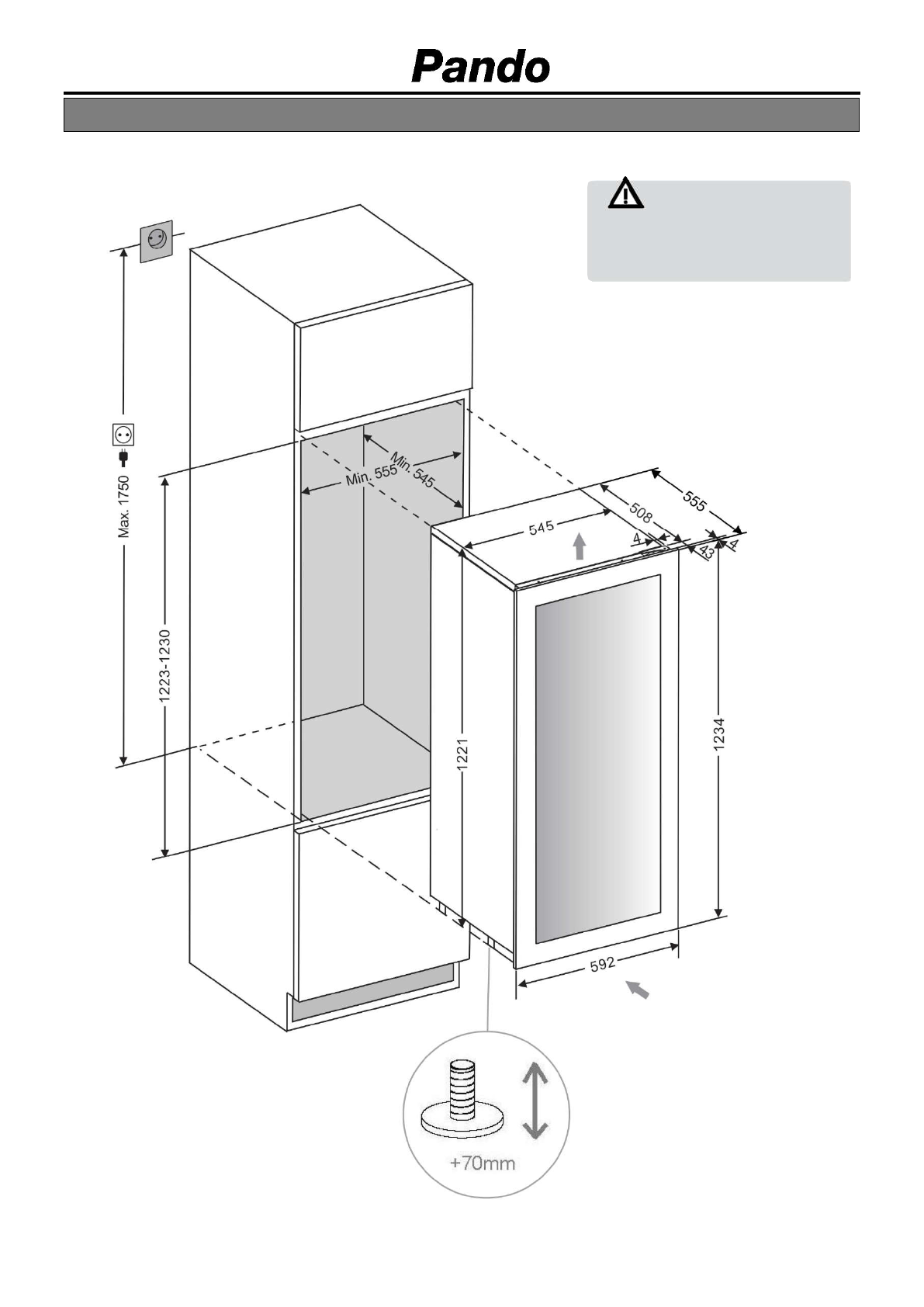 Pando

Max. 1750

1223-1230

Min. 555

Min. 545

545

508

555

4

43

4

1221

1234

592

+70mm