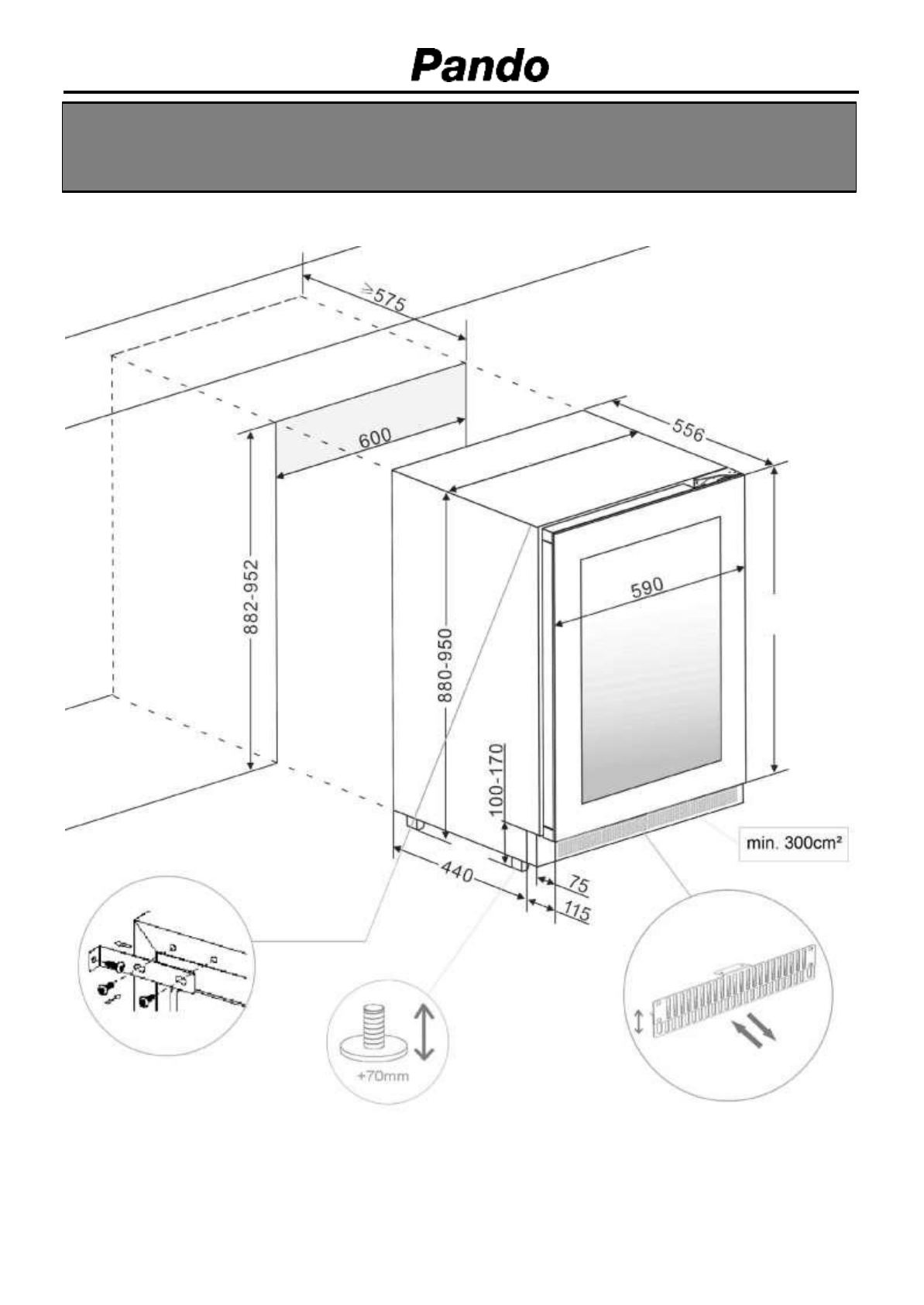 Pando

≥575

600

556

882-952

880-950

590

100-170

440

75

115

min. 300cm²

+70mm