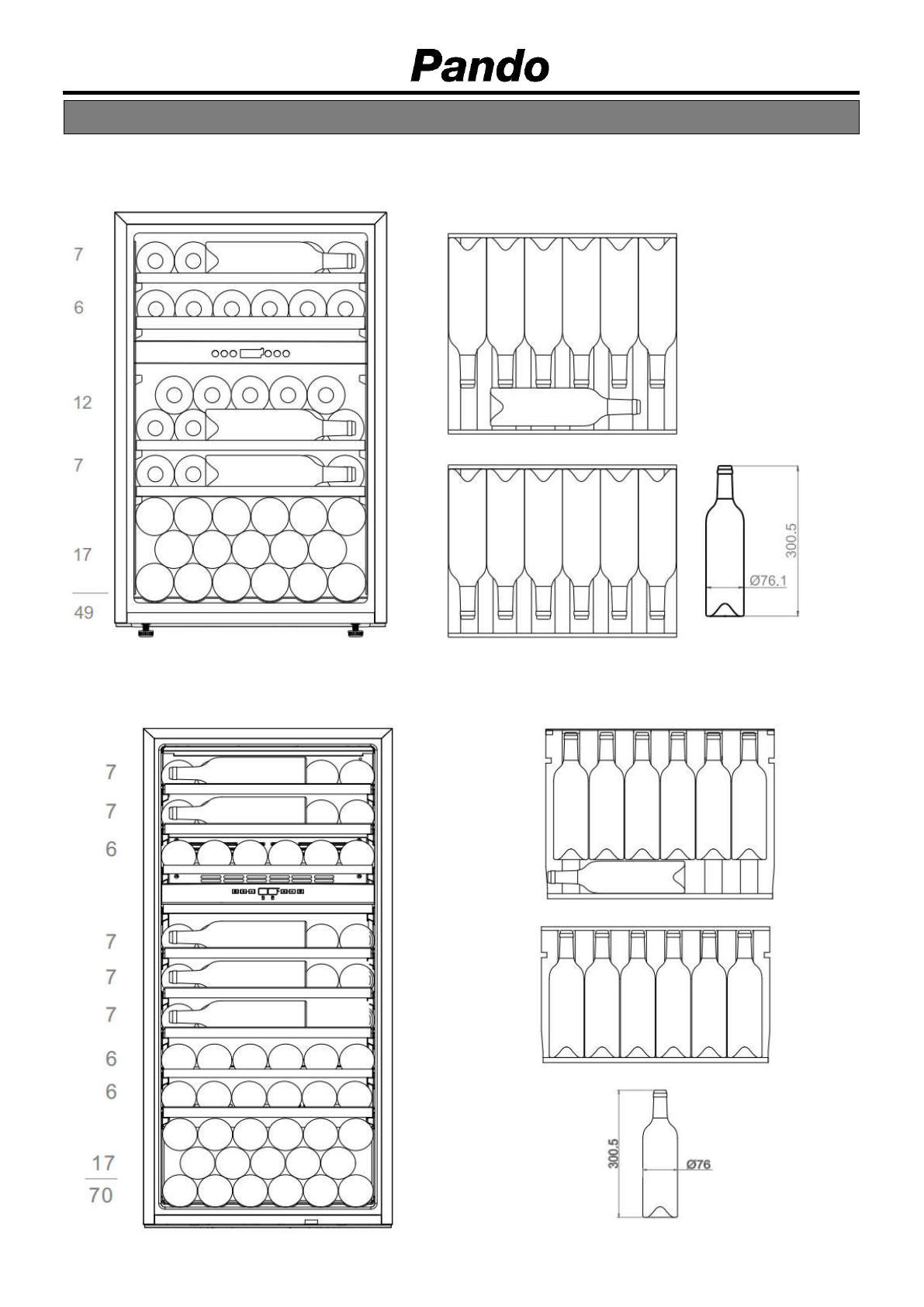 Pando

7
6
12
7
17
49

300.5
Ø76.1

7
7
6
7
7
7
6
6
17
70

300.5
Ø76