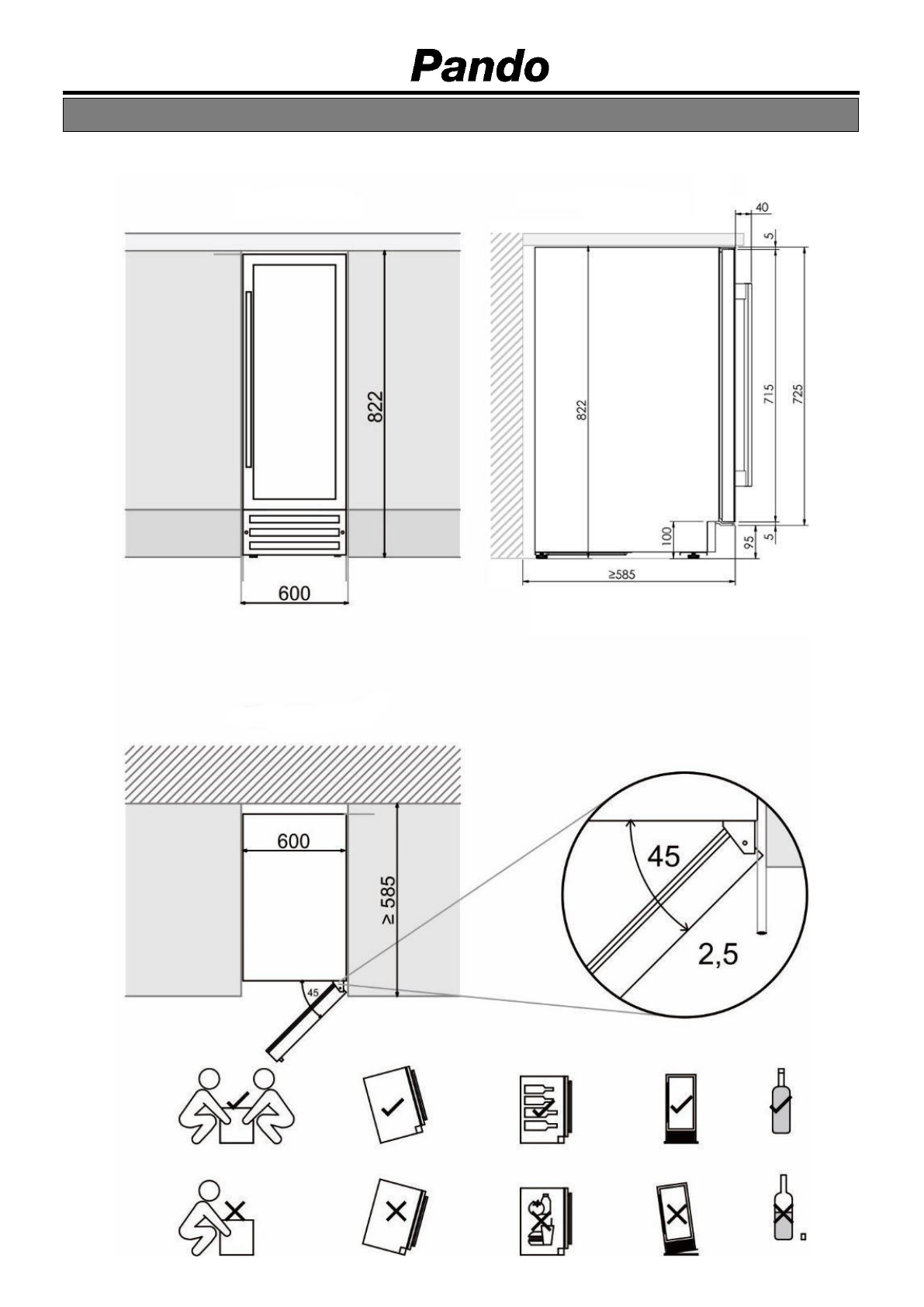 Pando

822

600

40

5

822

715

725

100

95

5

≥585

600

≥ 585

45

45

2,5