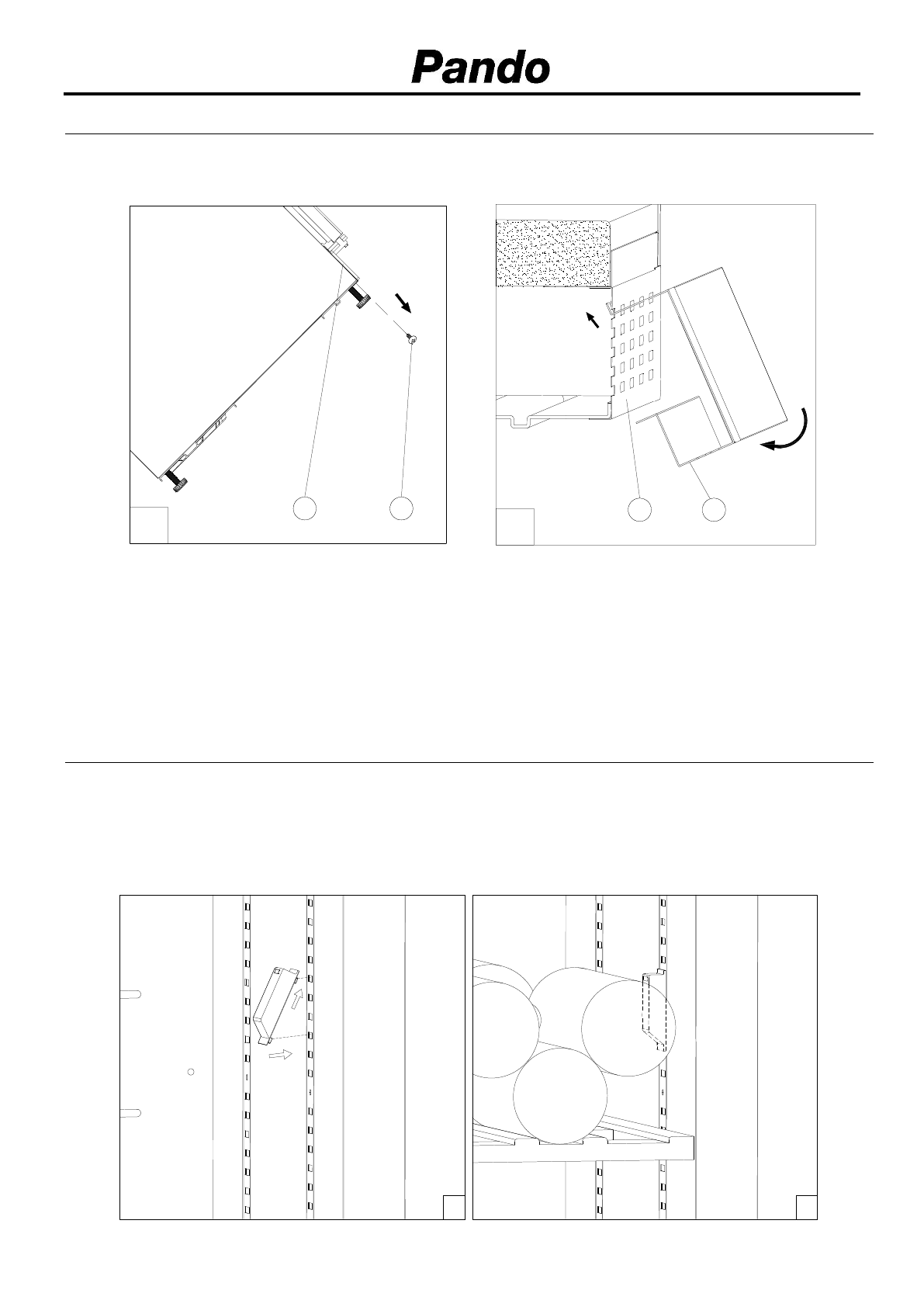 Pando