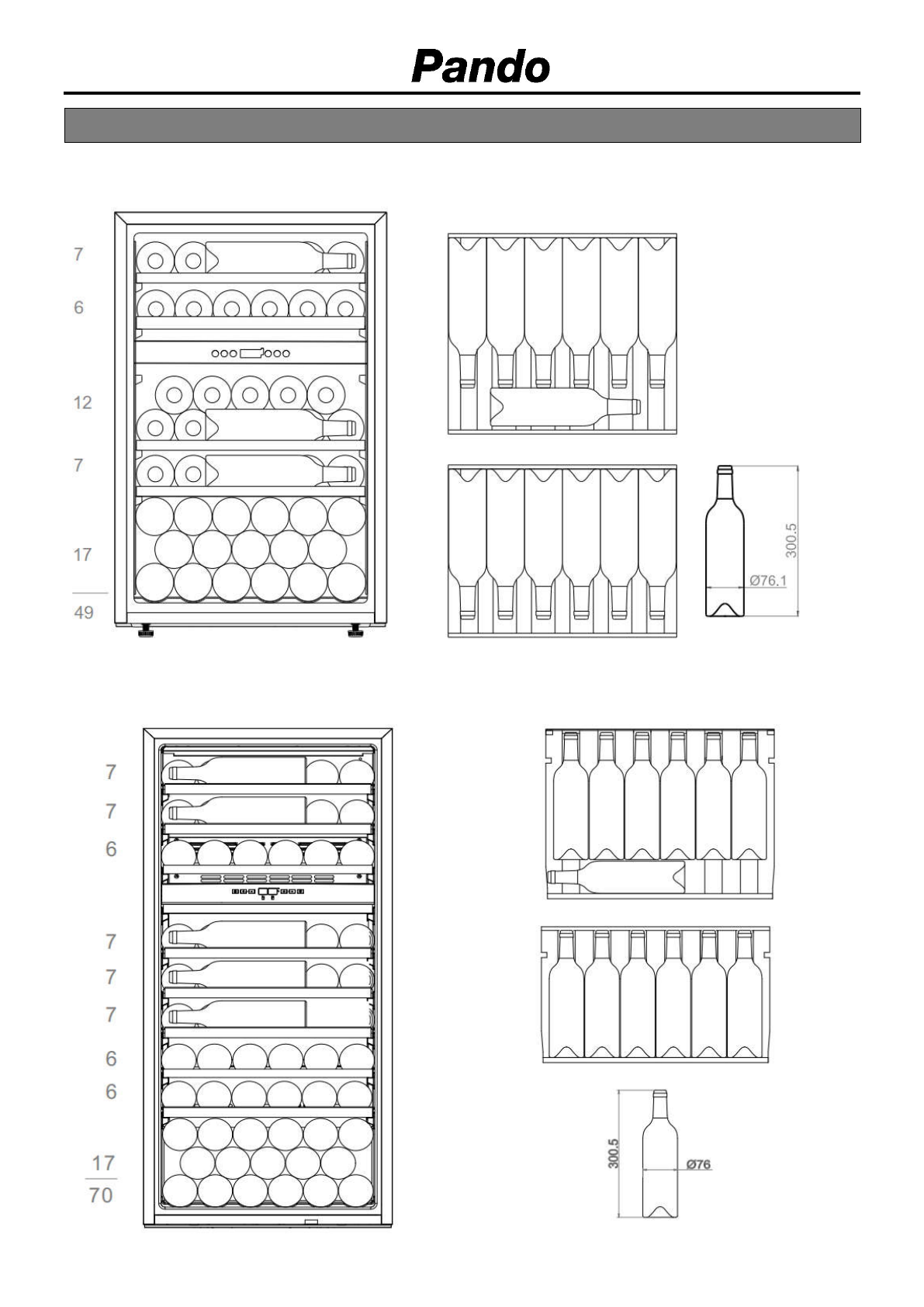 Pando

7

6

12

7

17

49

300.5

Ø76.1

7

7

6

7

7

7

6

6

17

70

300.5

Ø76