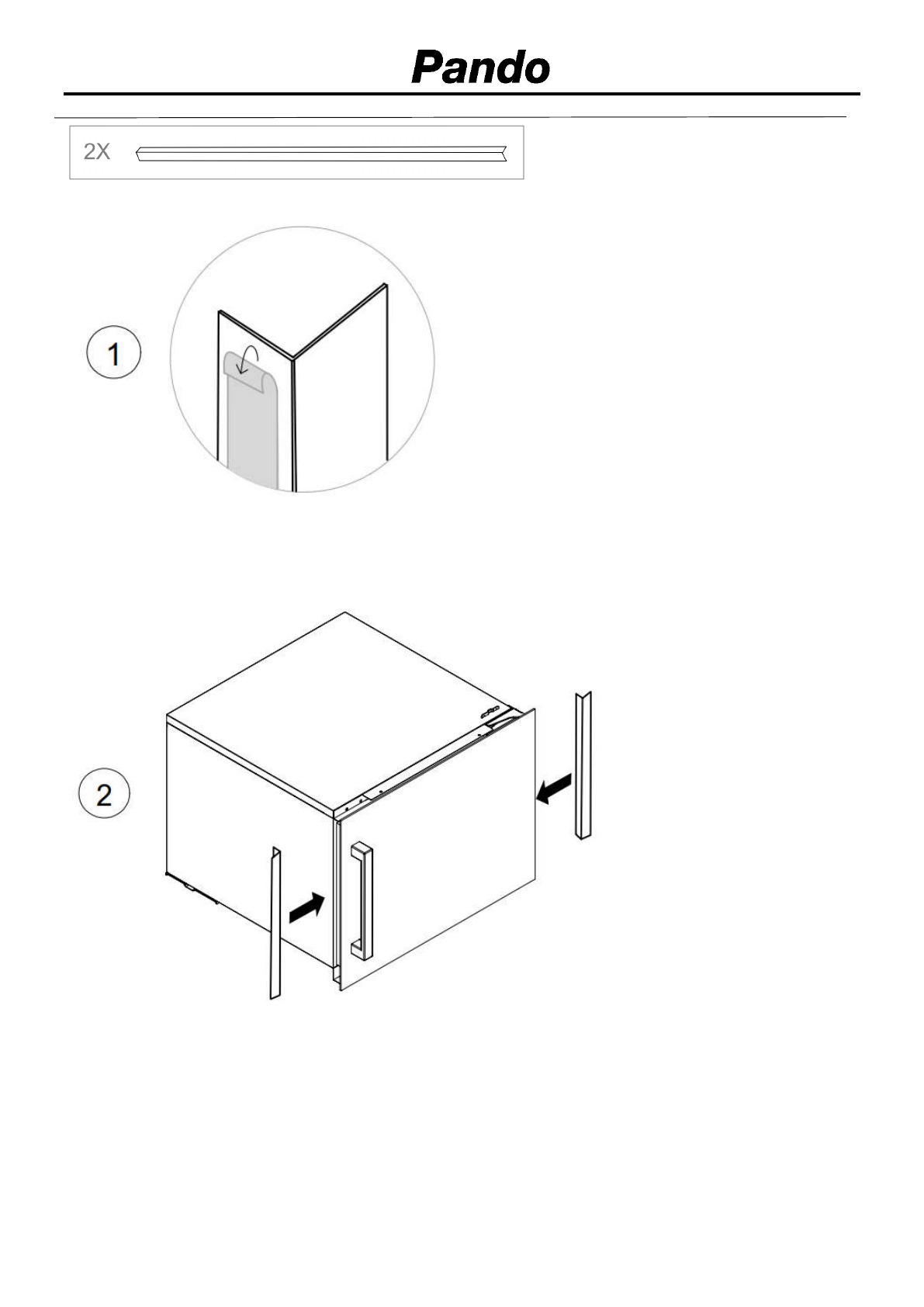 Pando

2X

1

2