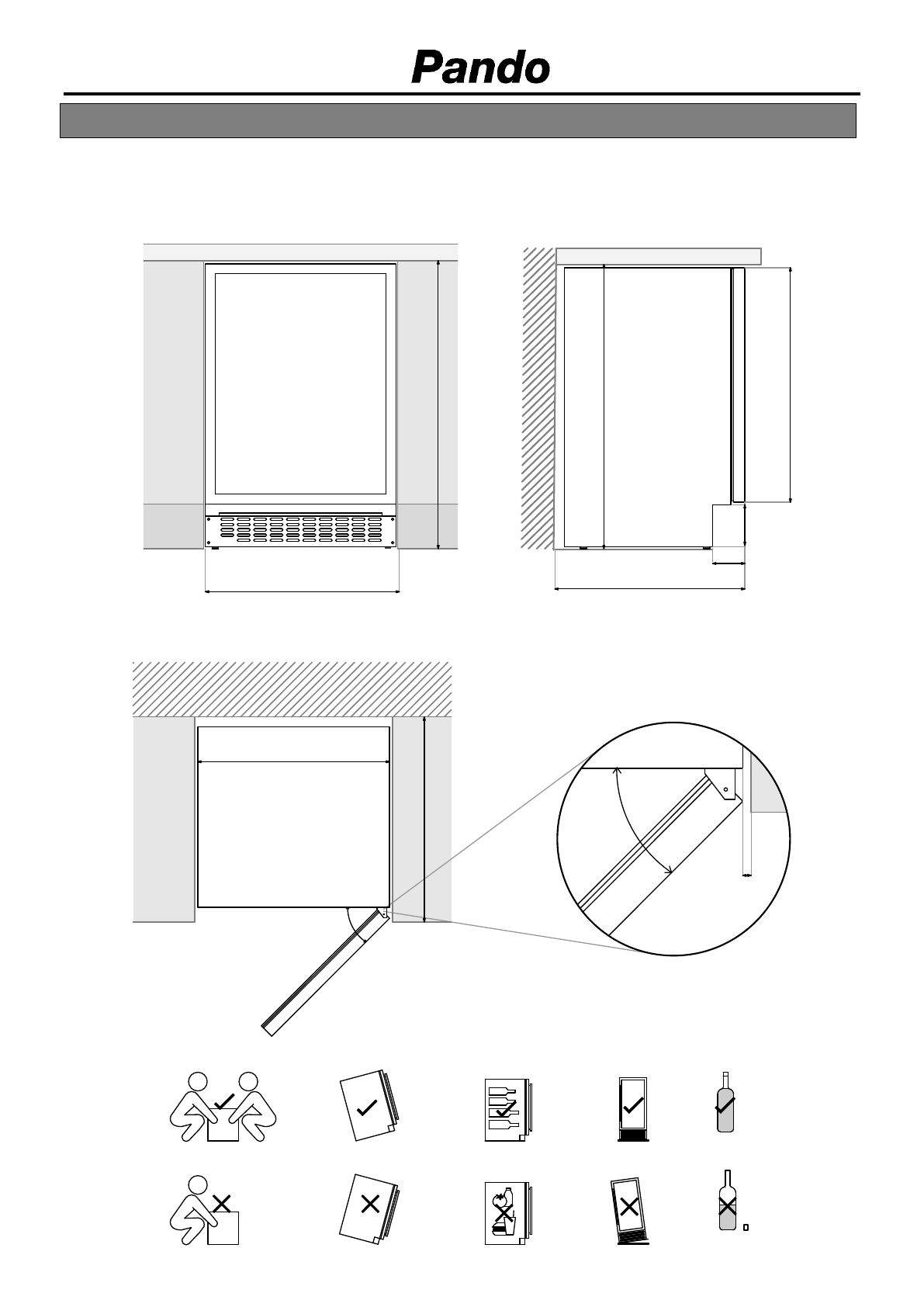 Pando