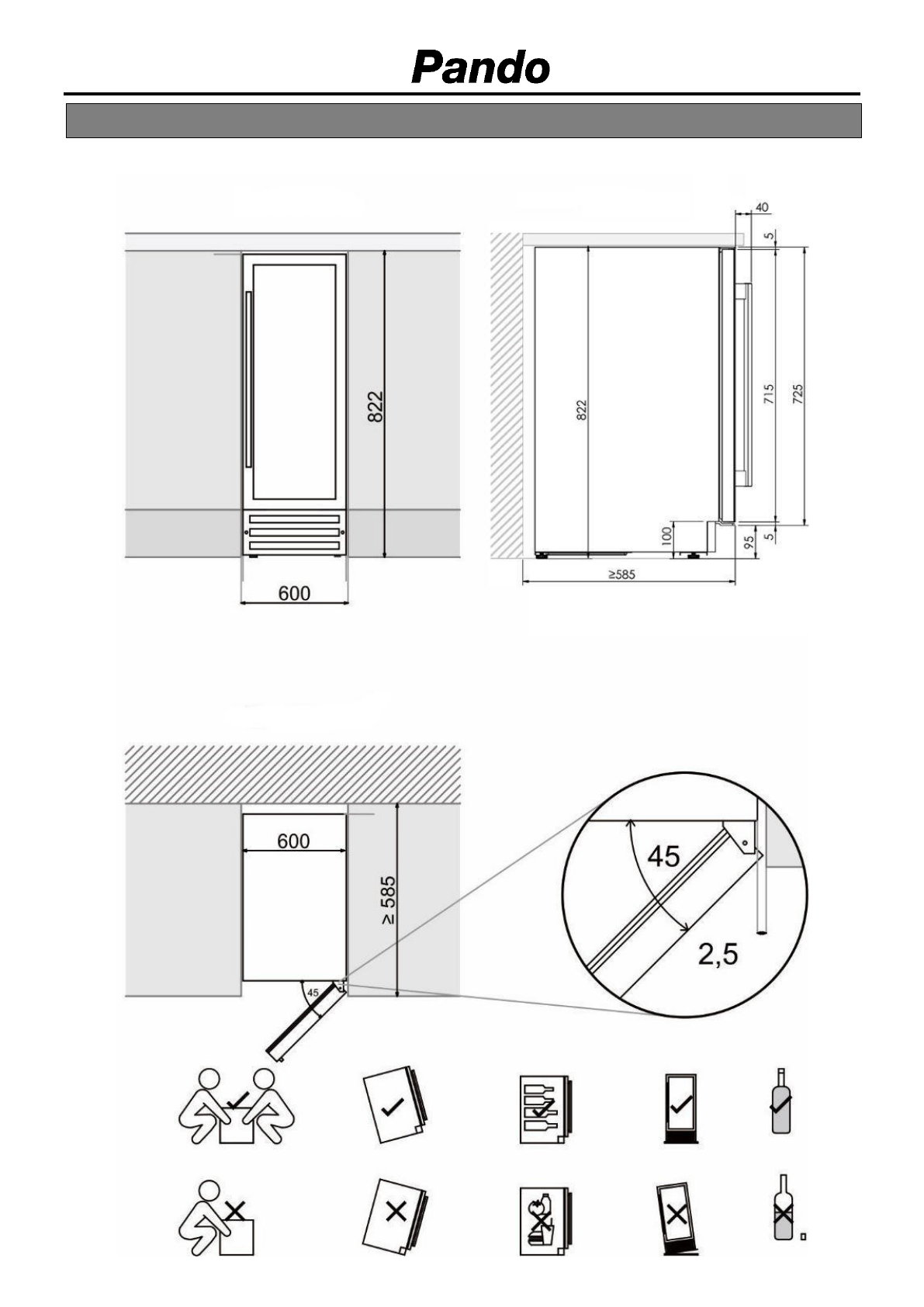 Pando

822

600

40

5

822

715

725

100

95

5

≥585

600

≥ 585

45

45

2,5