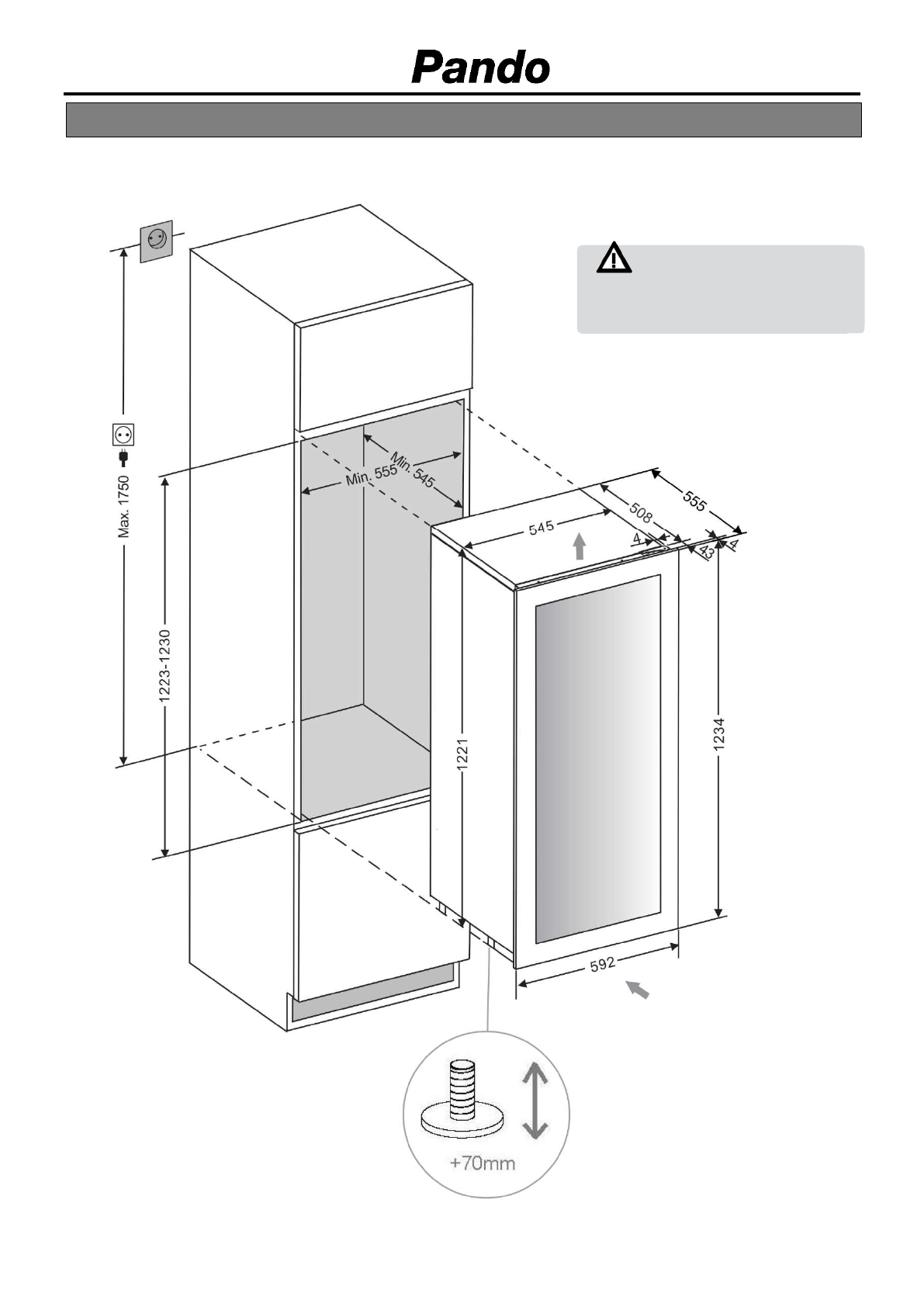 Pando

Max. 1750

1223-1230

Min. 555

Min. 545

545

508

555

4

43

4

1221

1234

592

+70mm