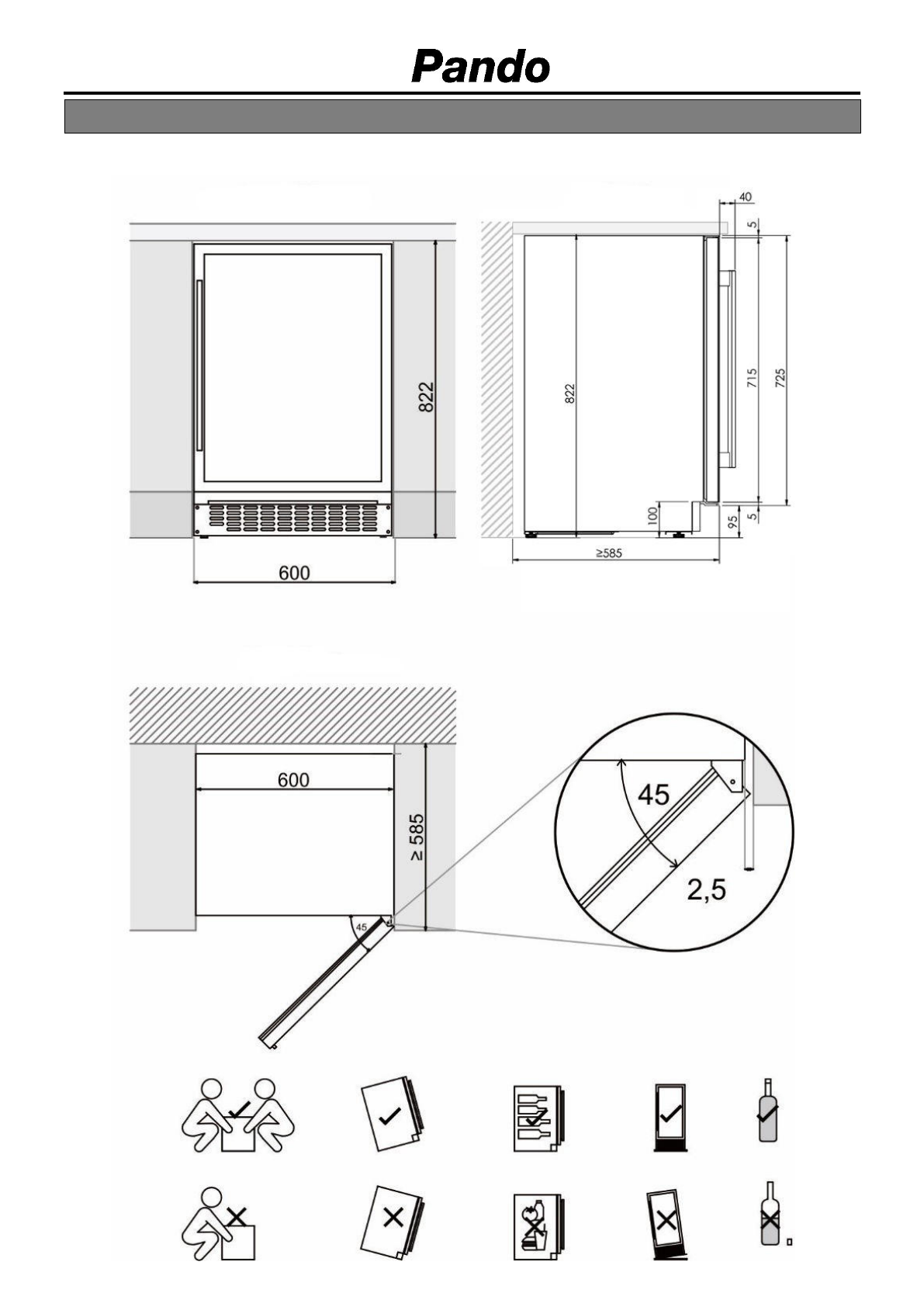 Pando

822

600

40

5

822

715

725

100

95

5

≥585

600

≥ 585

45

45

2,5