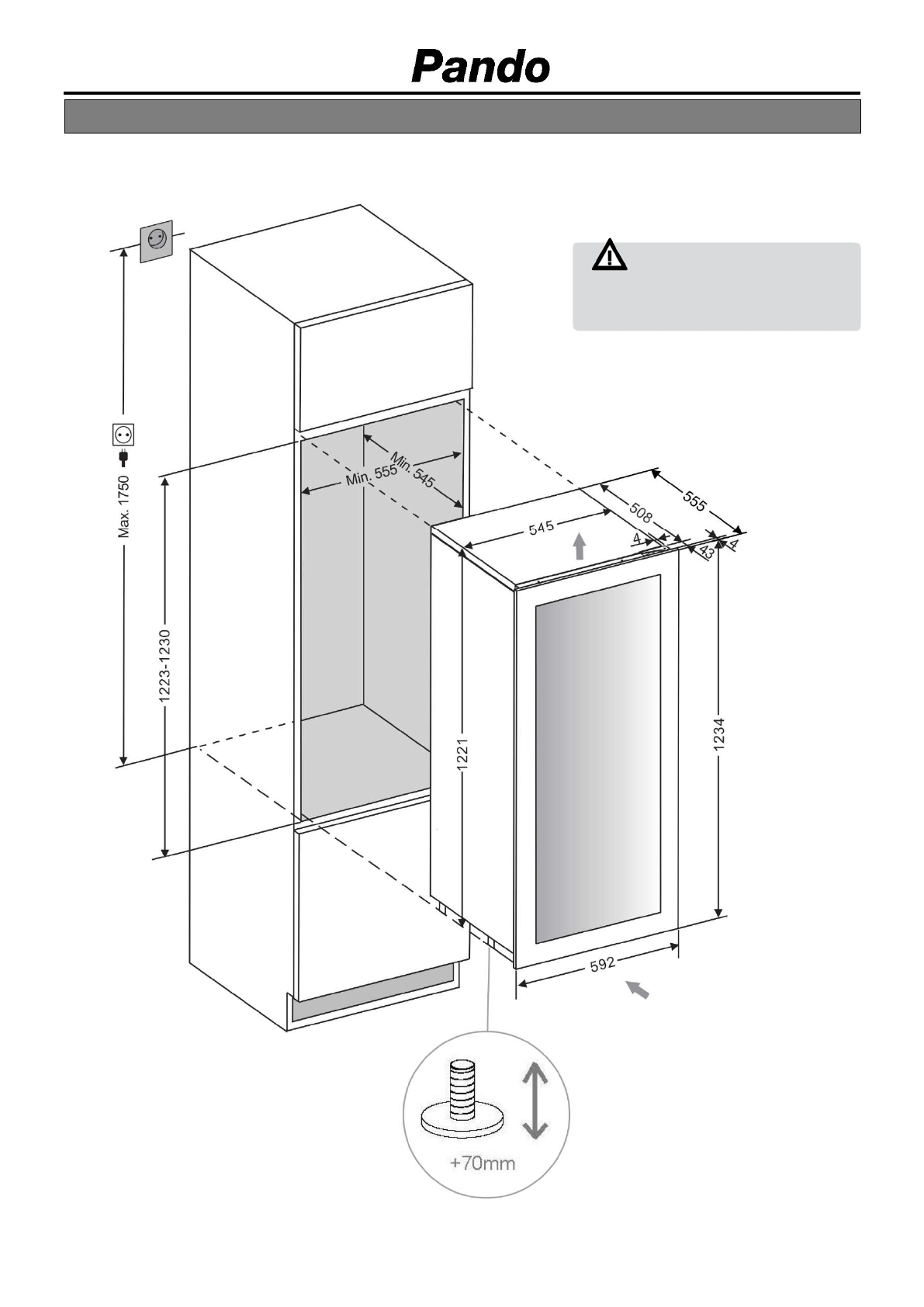 Pando

Max. 1750

1223-1230

Min. 555

Min. 545

545

508

555

4

43

4

1221

1234

592

+70mm