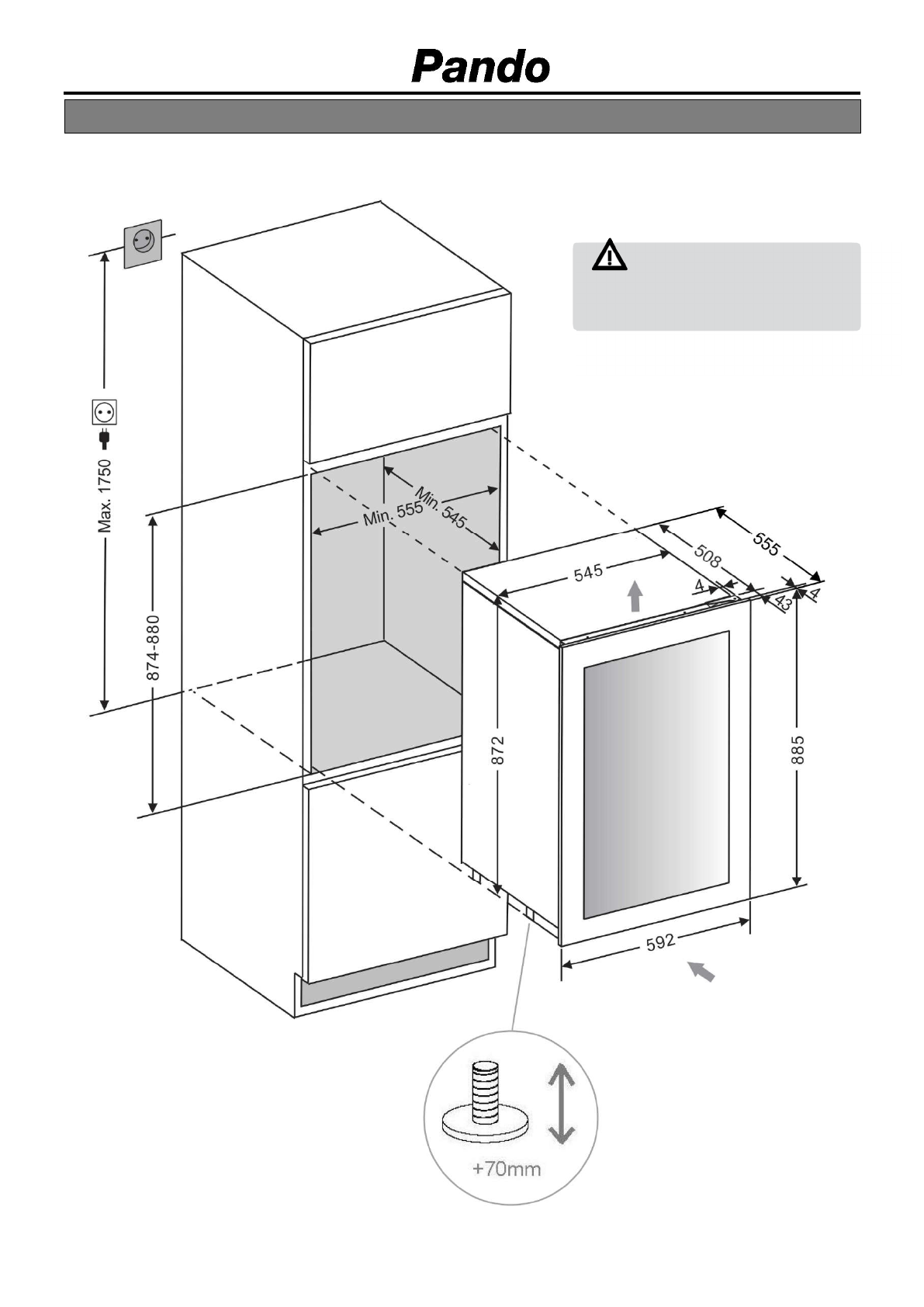 Pando

Max. 1750

874-880

Min. 555

Min. 545

545

508

555

4

43

4

872

885

592

+70mm