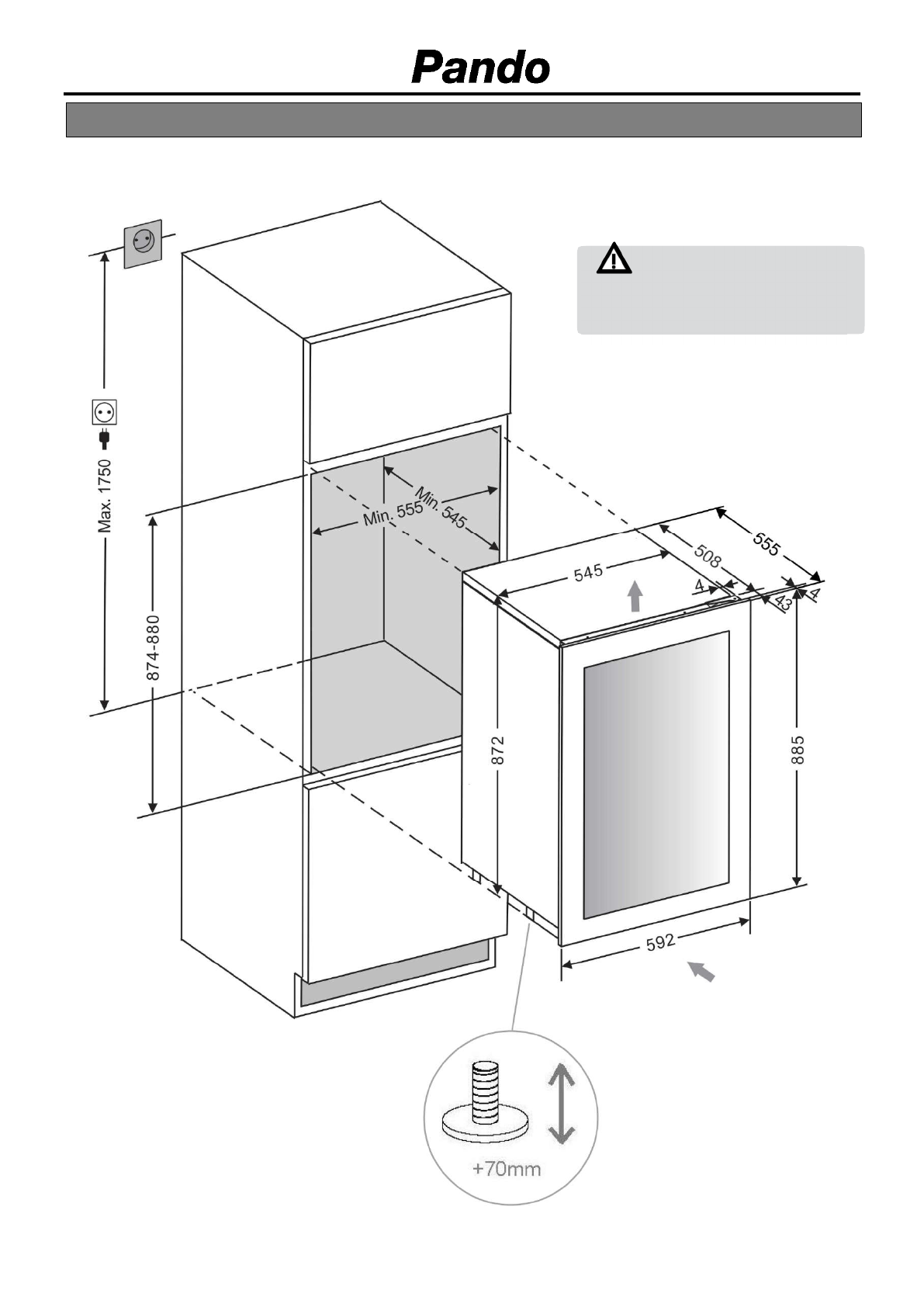 Pando

Max. 1750

874-880

Min. 555

Min. 545

545

508

555

4

43

4

872

885

592

+70mm