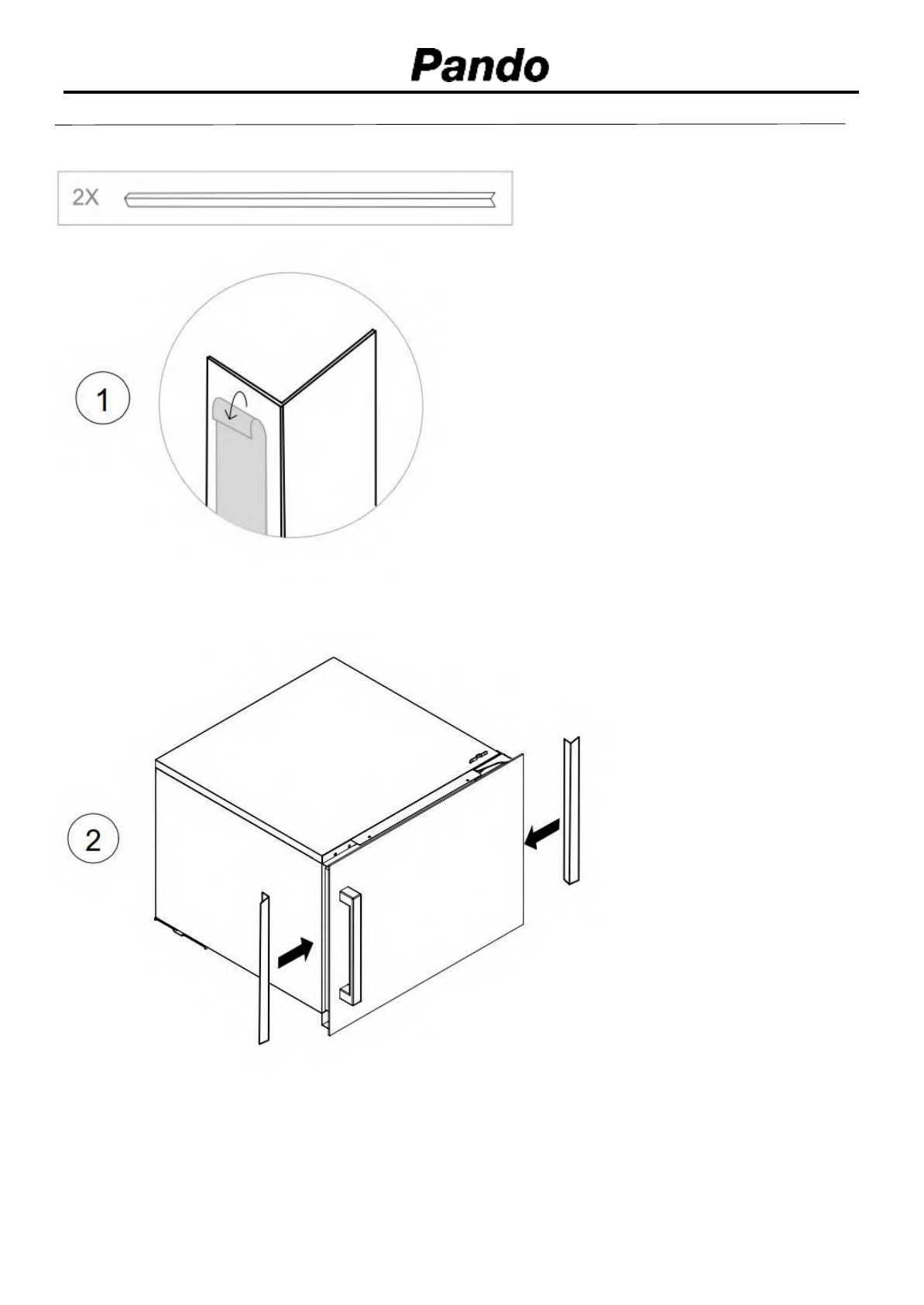 Pando

2X

1

2