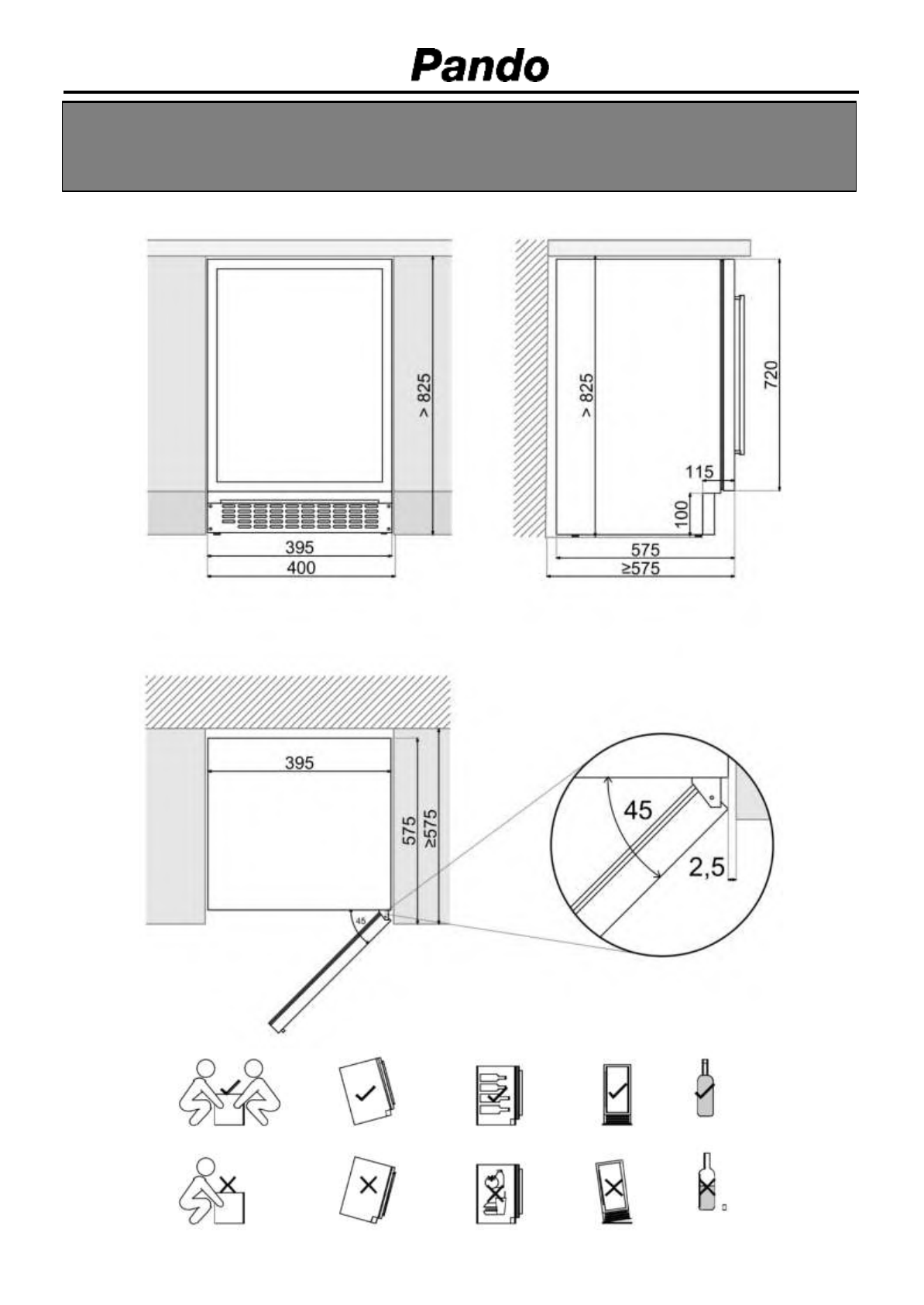 Pando

> 825

395

400

> 825

720

115

100

575

≥575

395

575

≥575

45

45

2,5