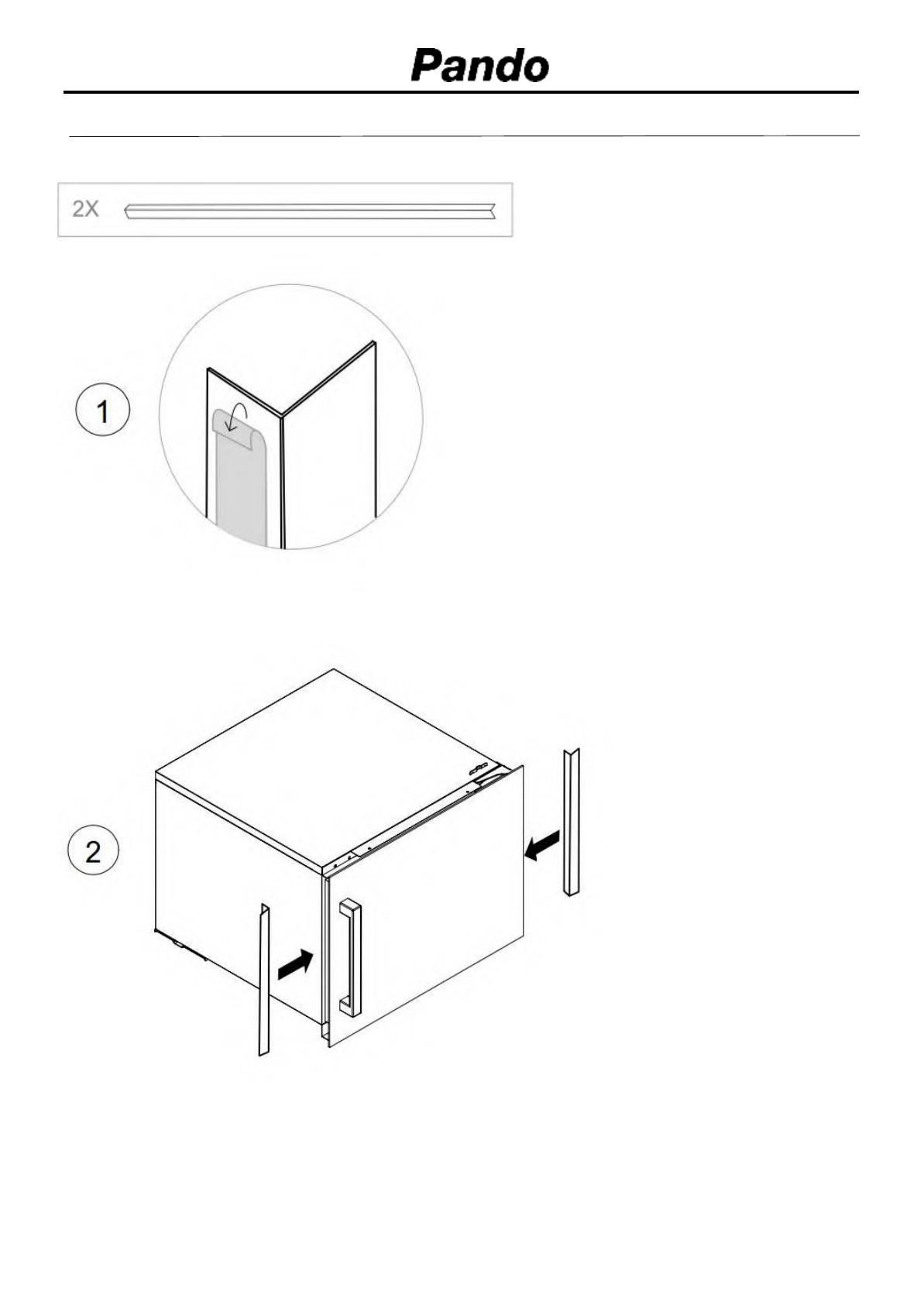 Pando

2X

1

2