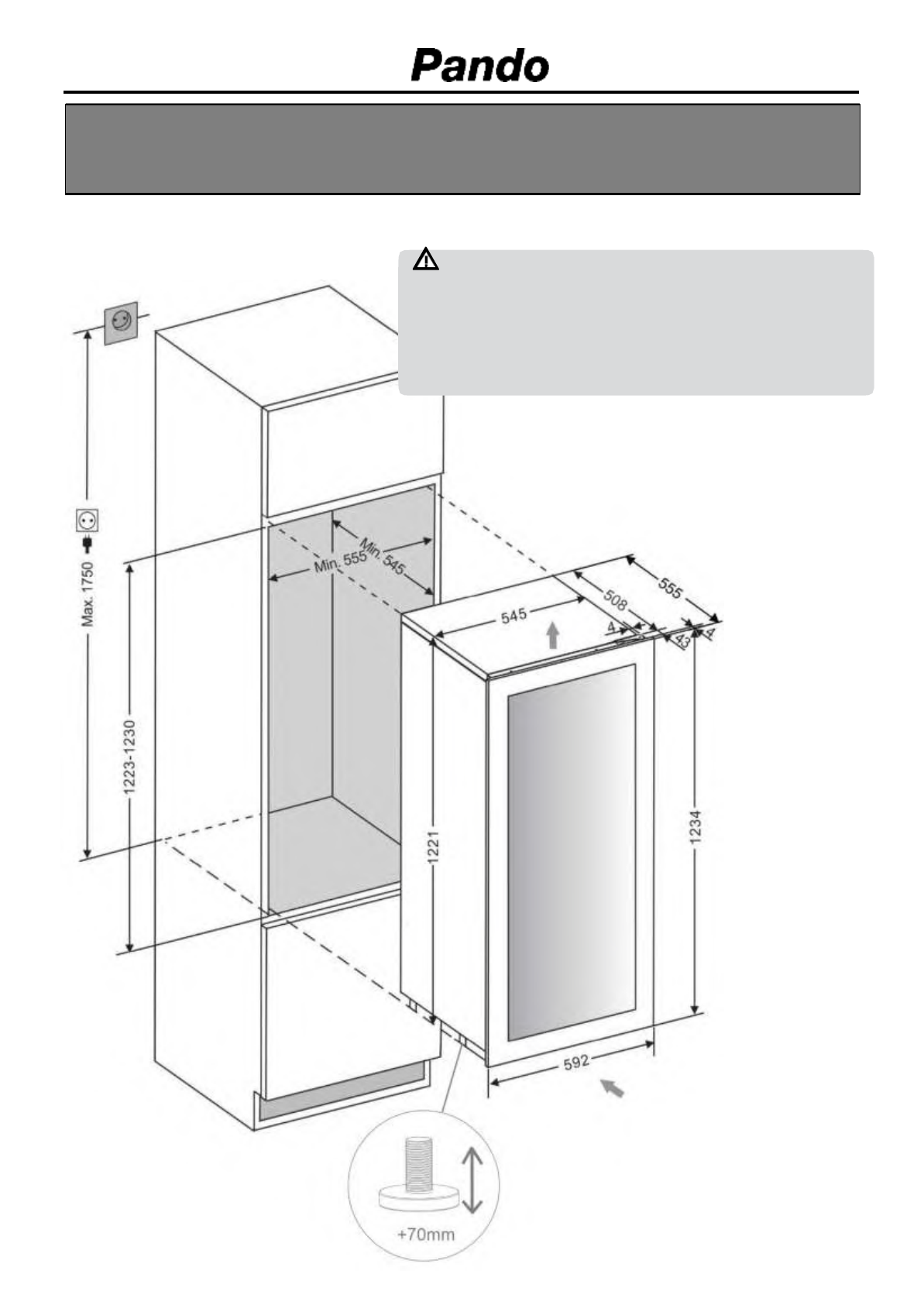 Pando

Max. 1750

1223-1230

Min. 555

Min. 545

545

508

555

4

43

4

1221

1234

592

+70mm