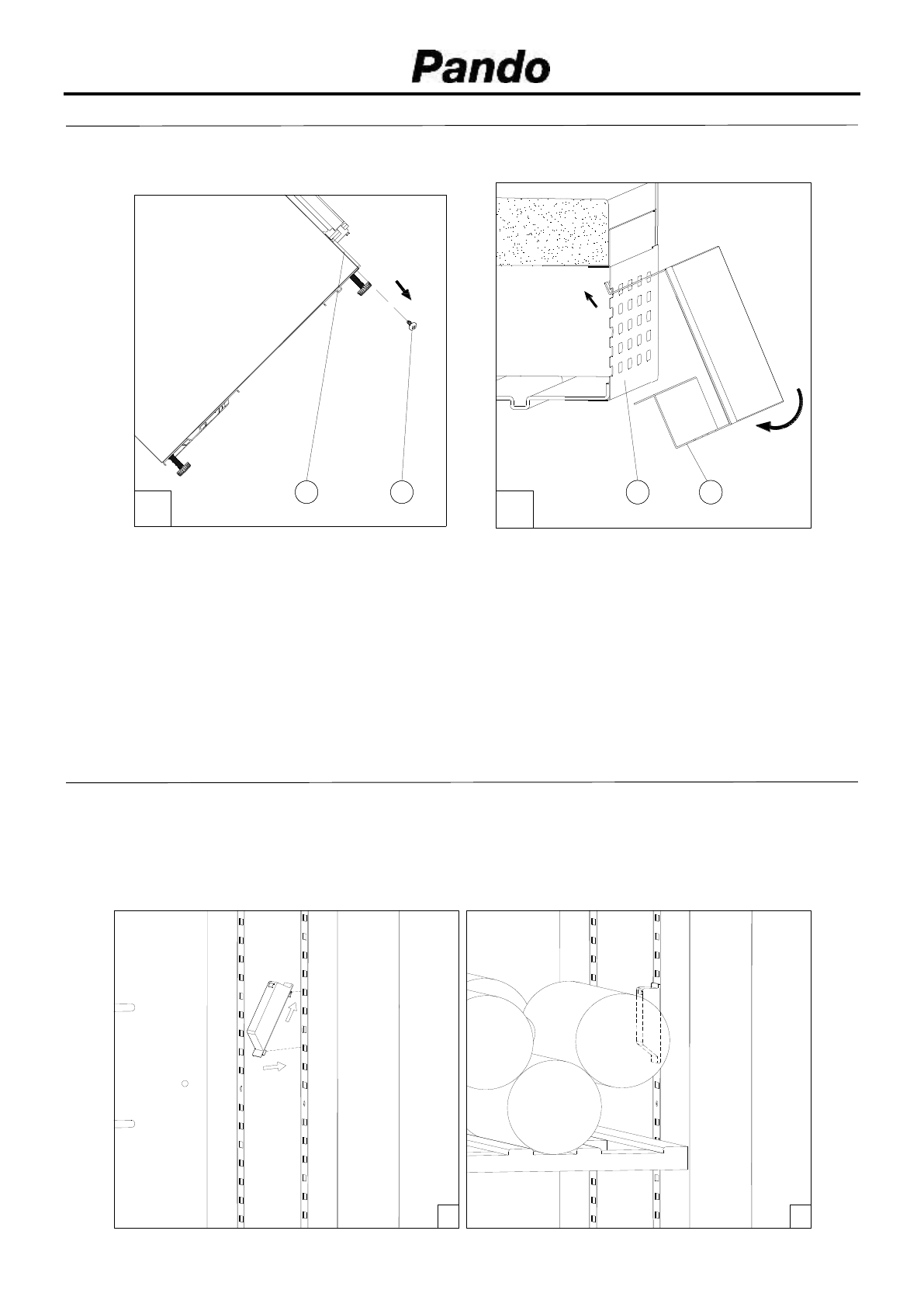 Pando