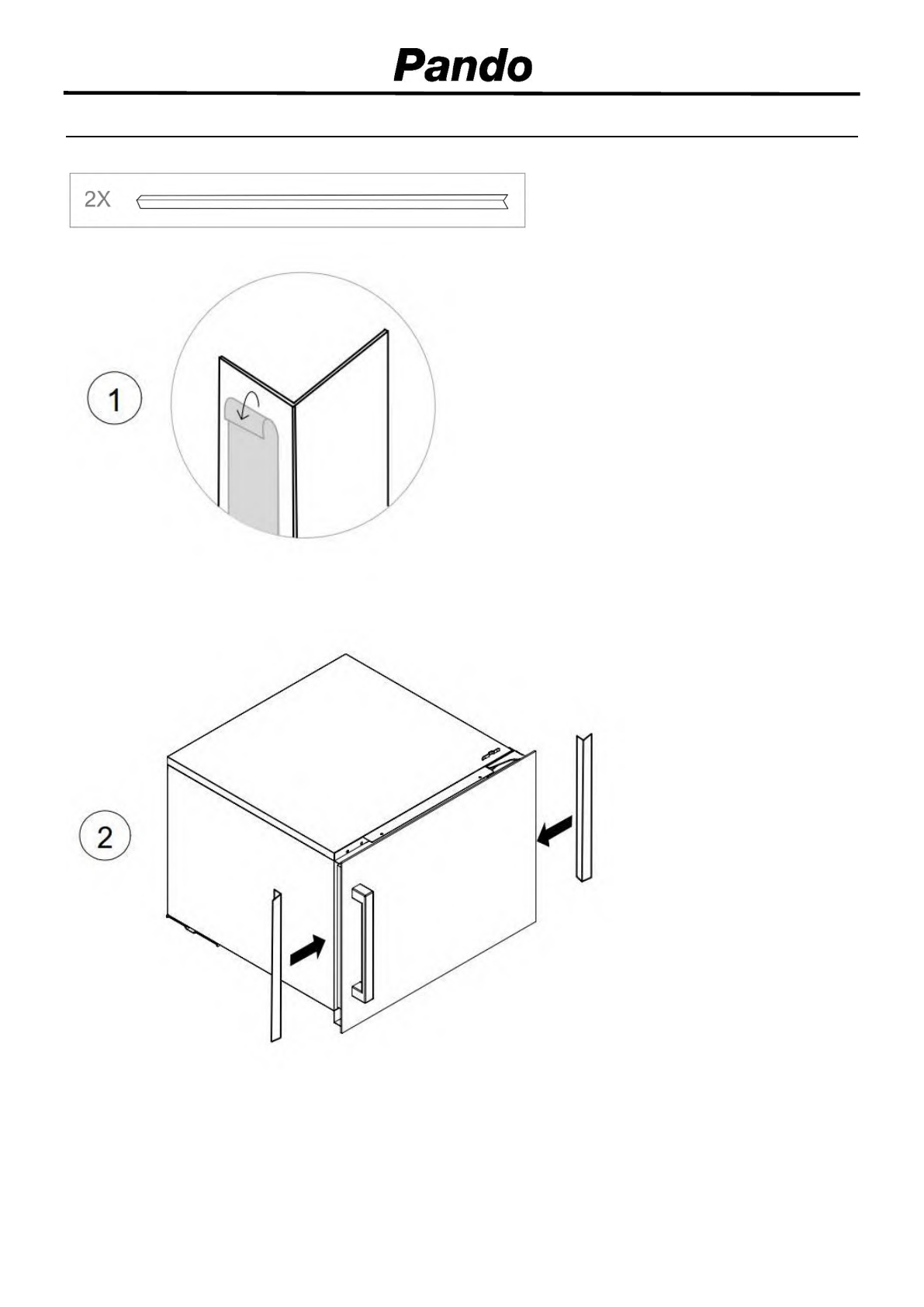 Pando

2X

1

2