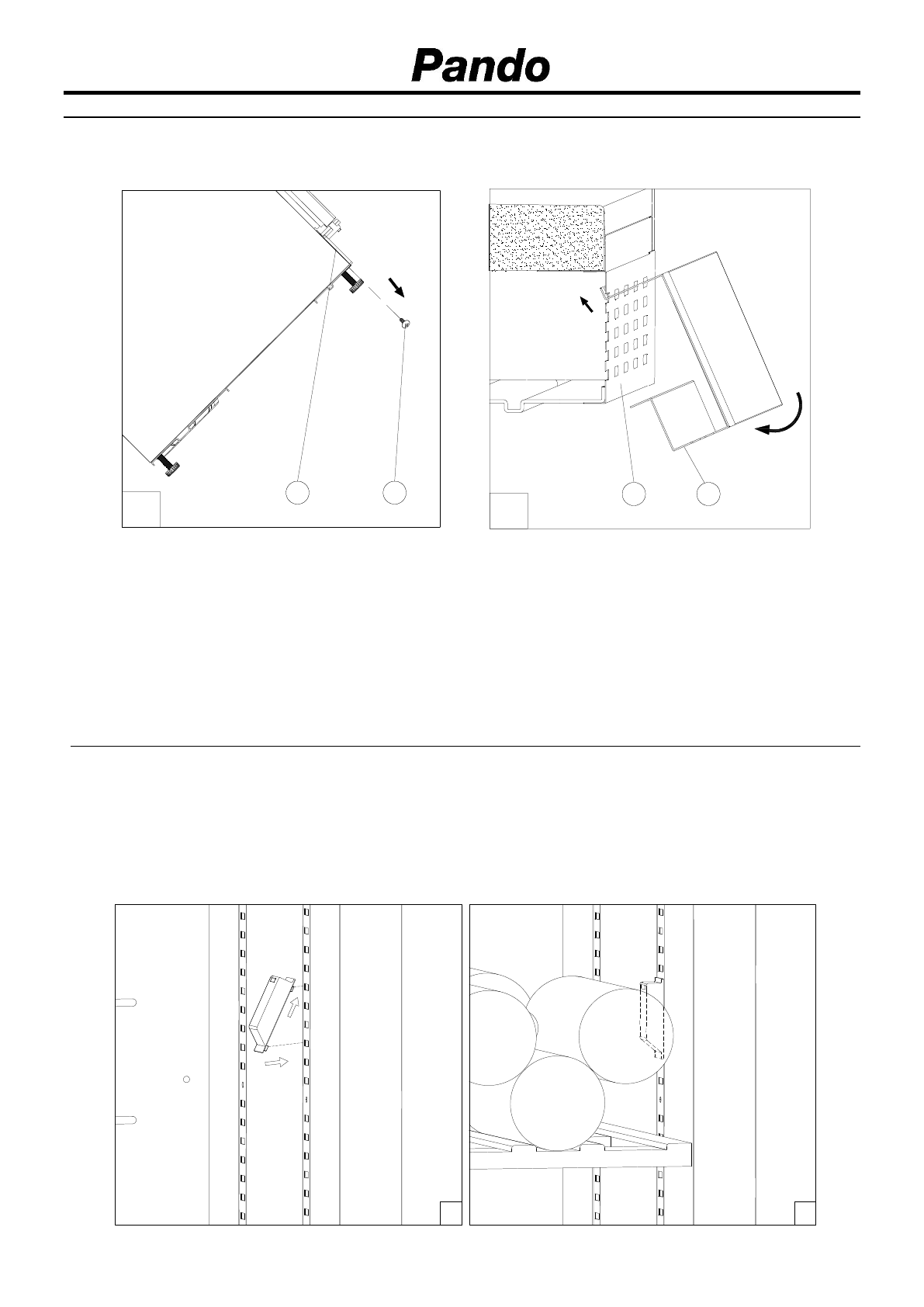 Pando