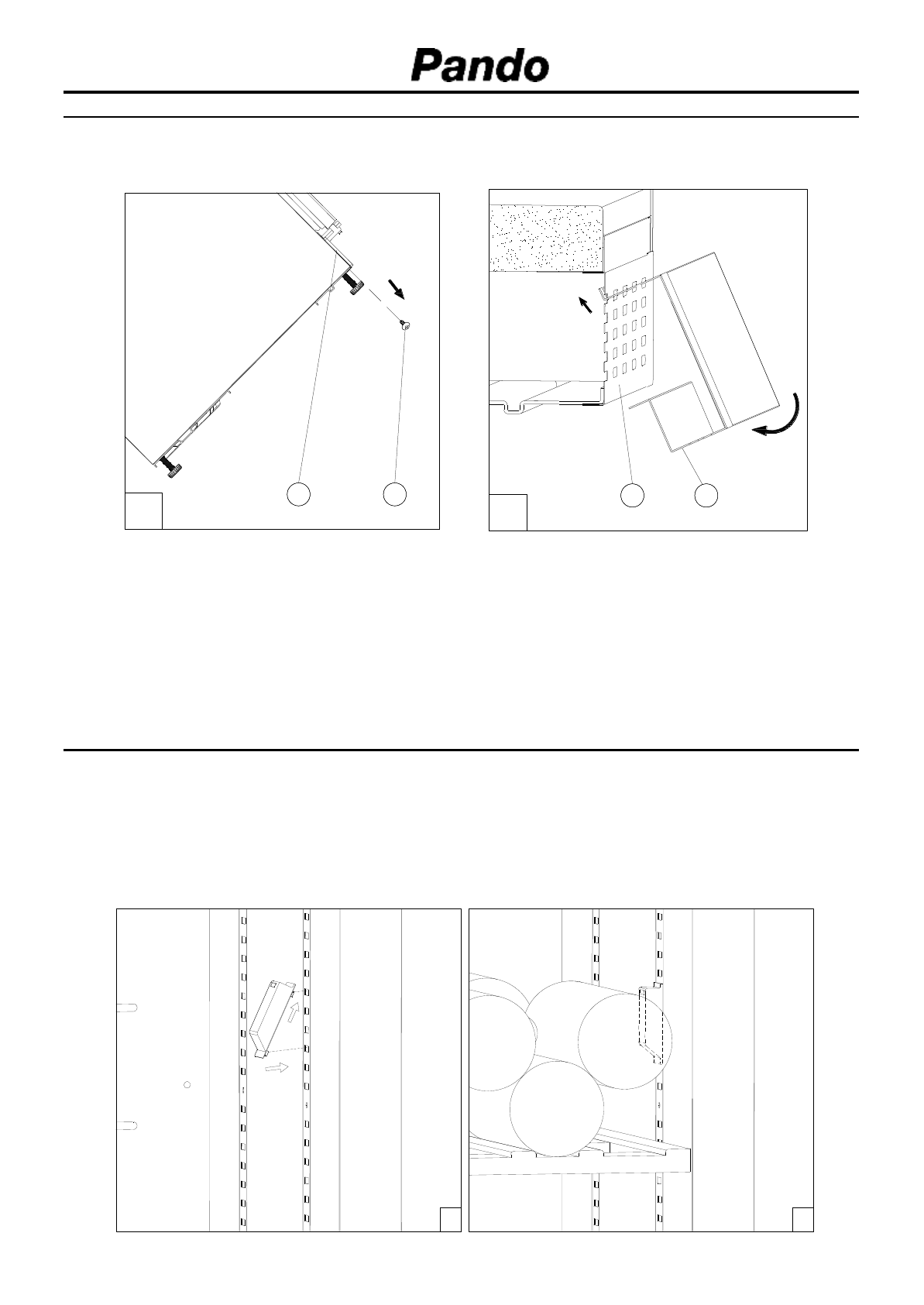 Pando