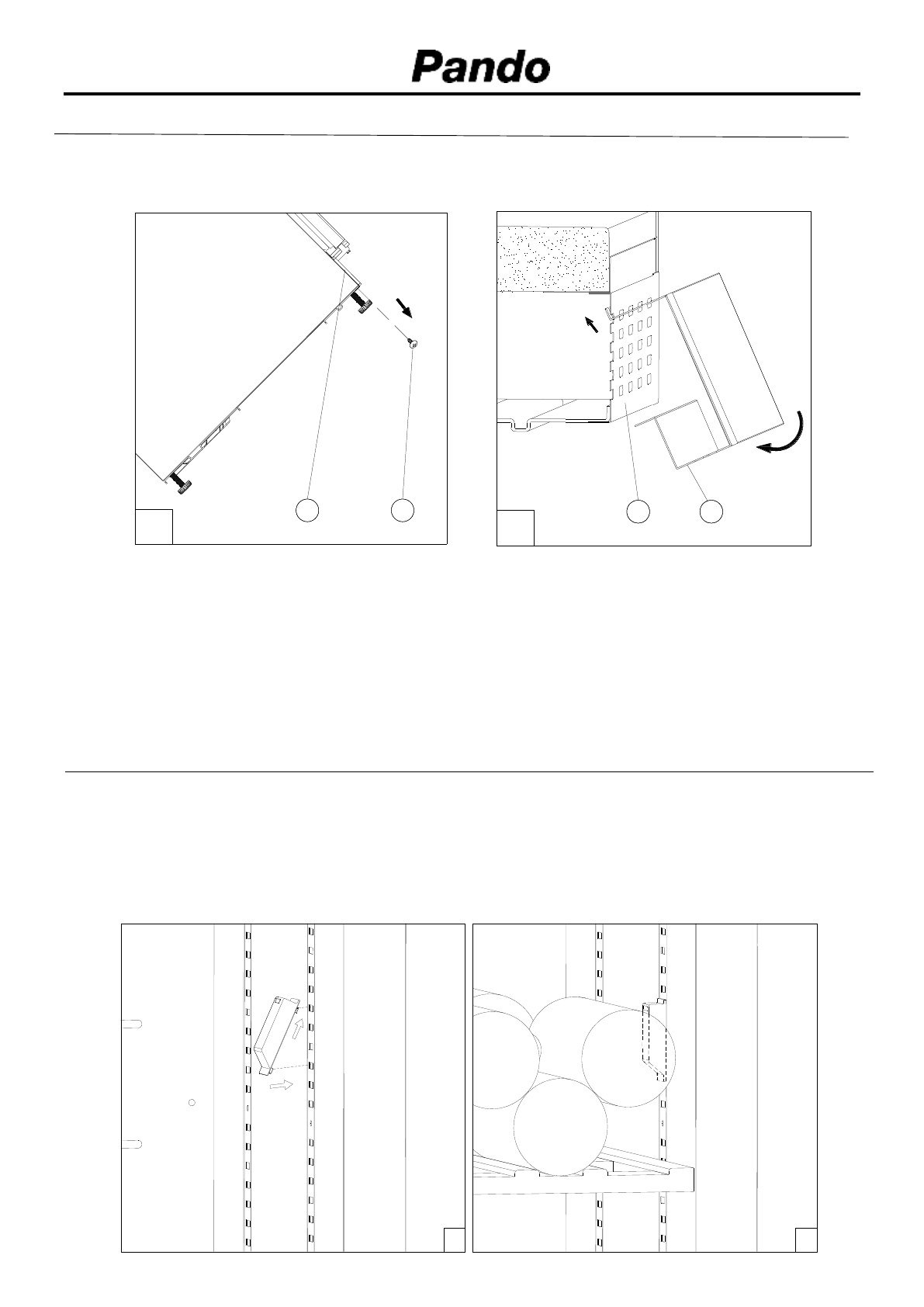 Pando