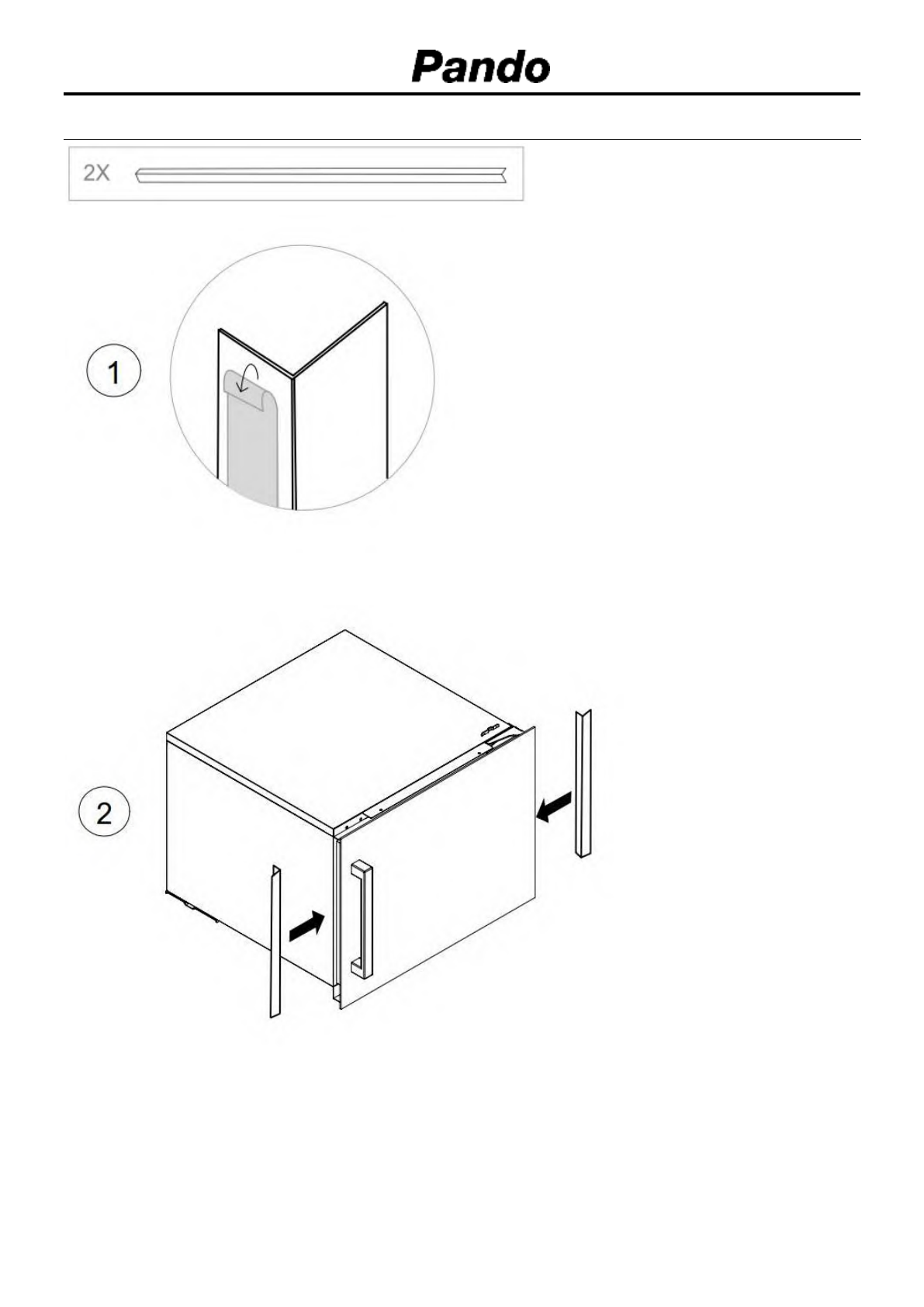 Pando

2X

1

2