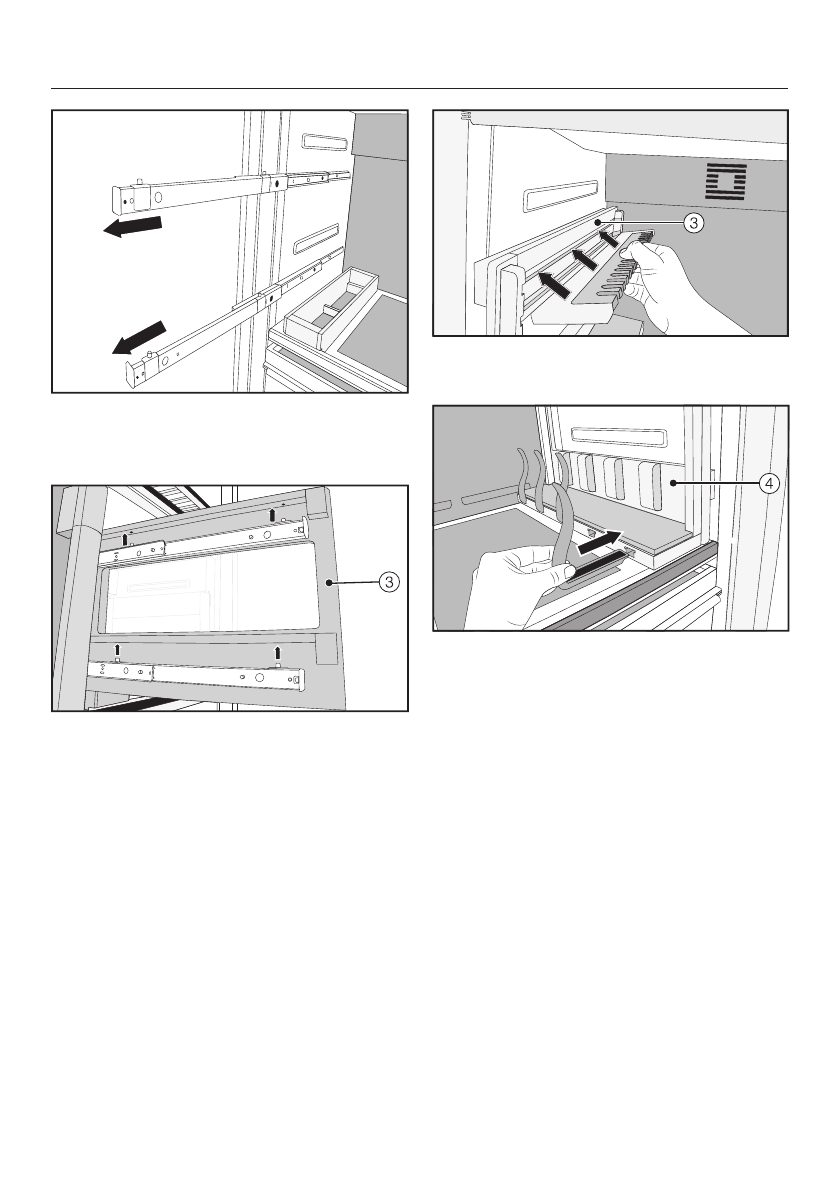 3

3

4