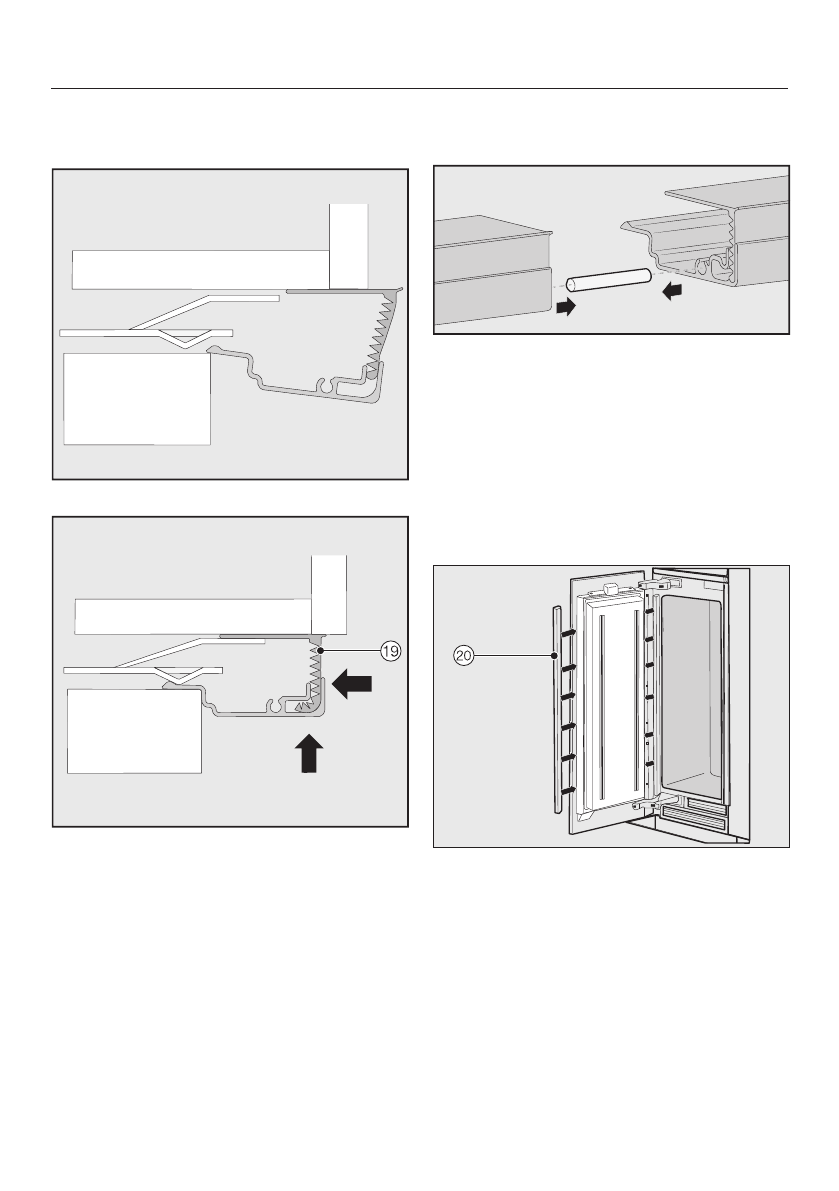 19

20