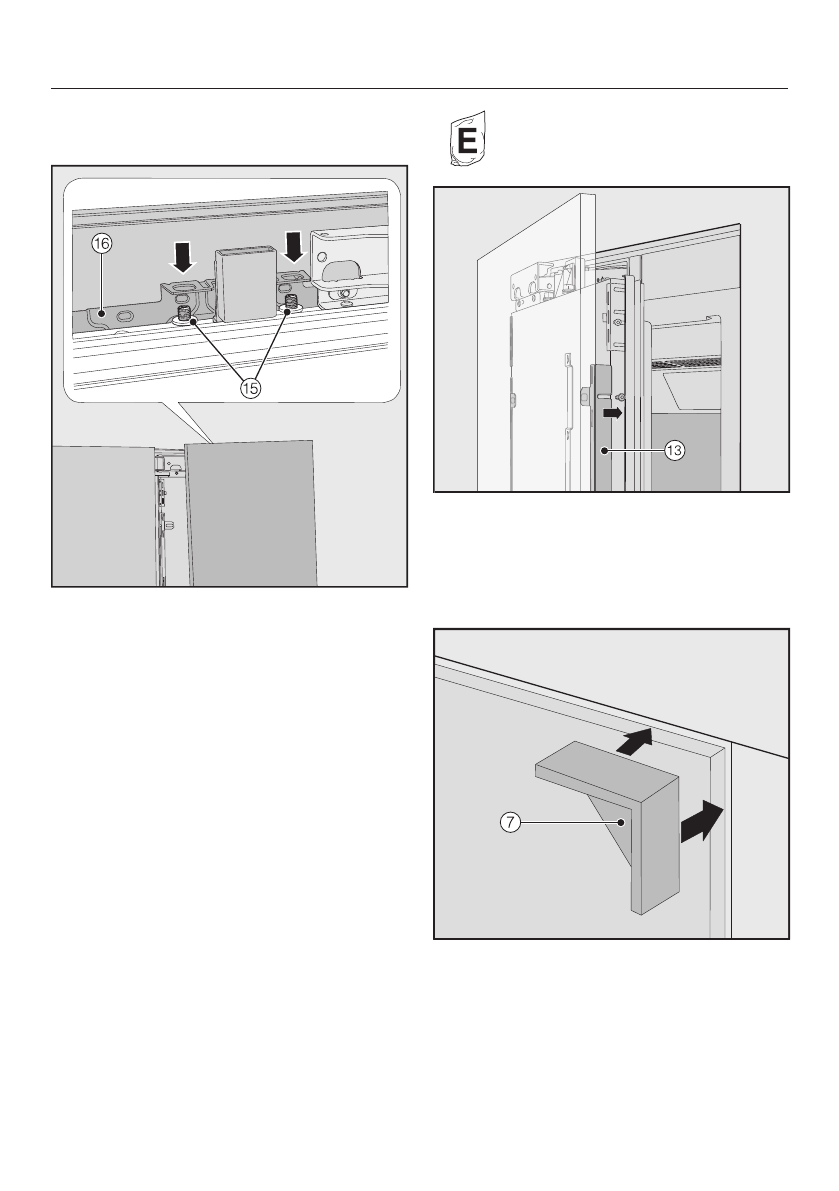 16

15

E

13

7