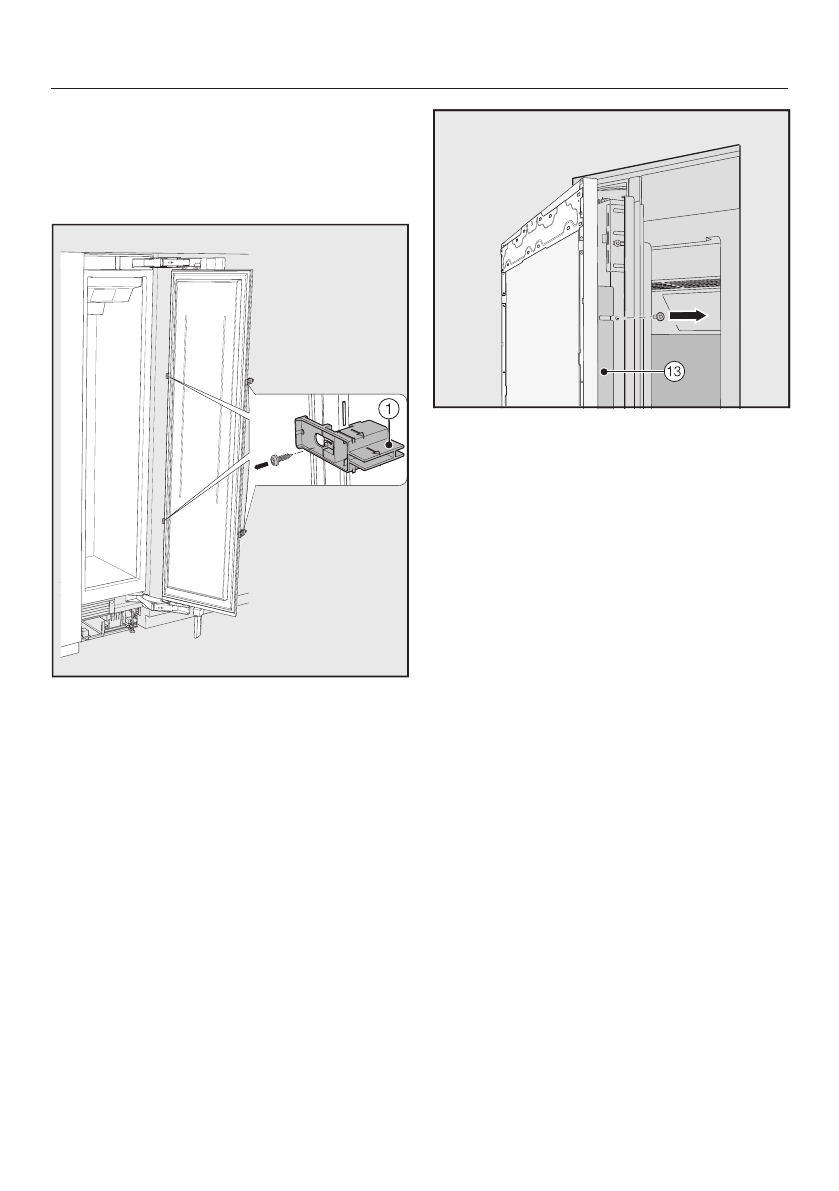 1

13