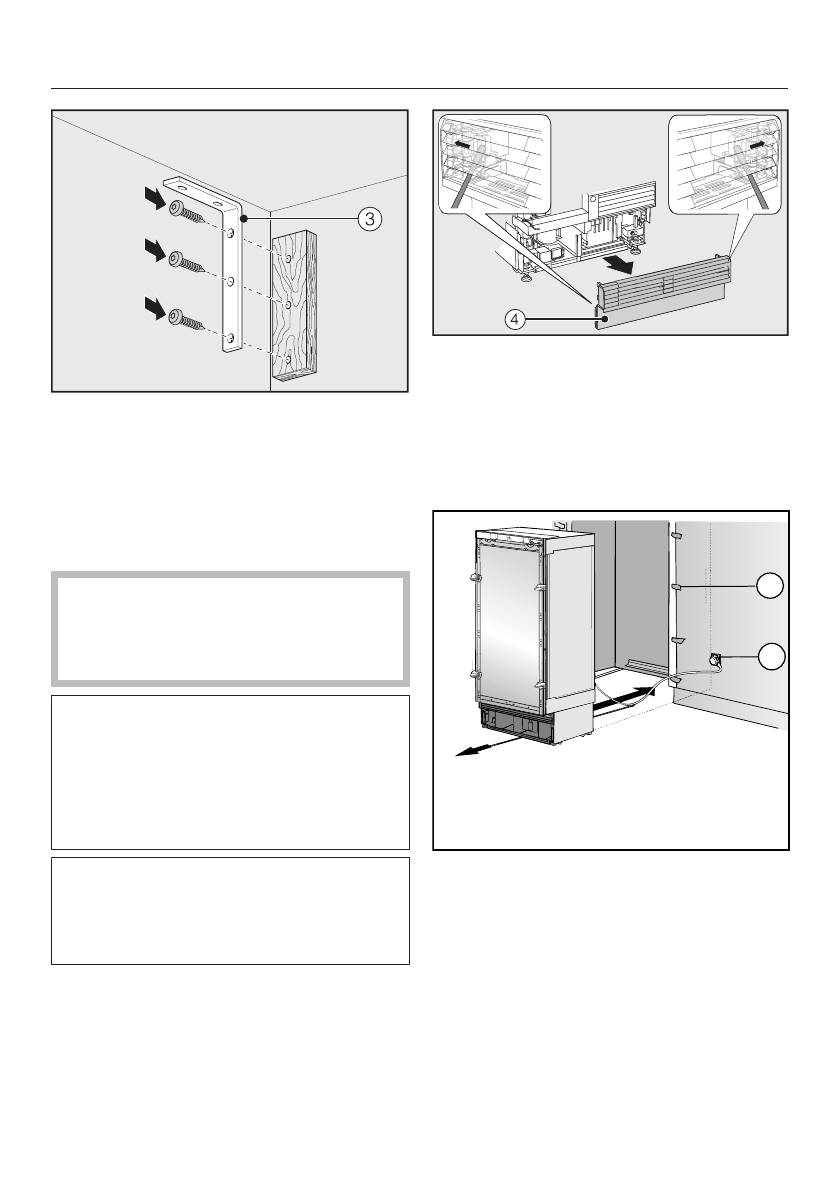 3

4