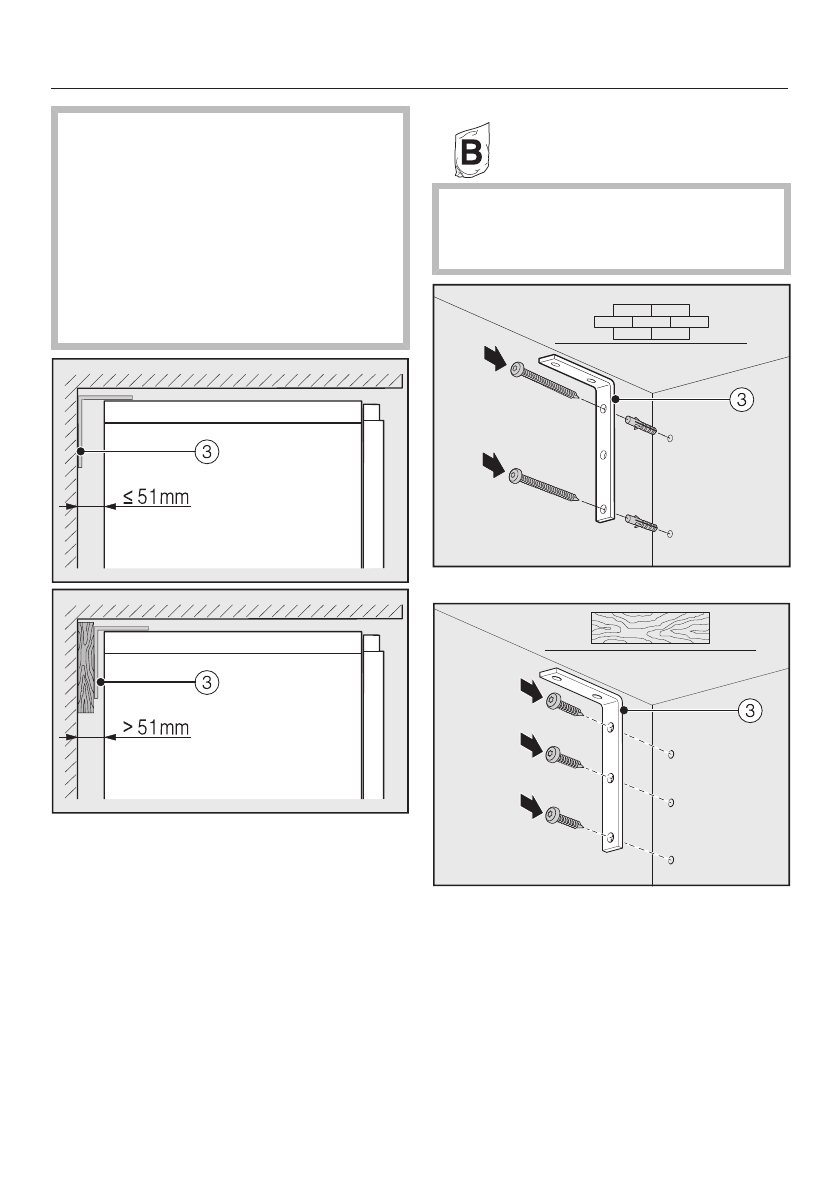 3

≤ 51mm

3

> 51mm

B

3

3