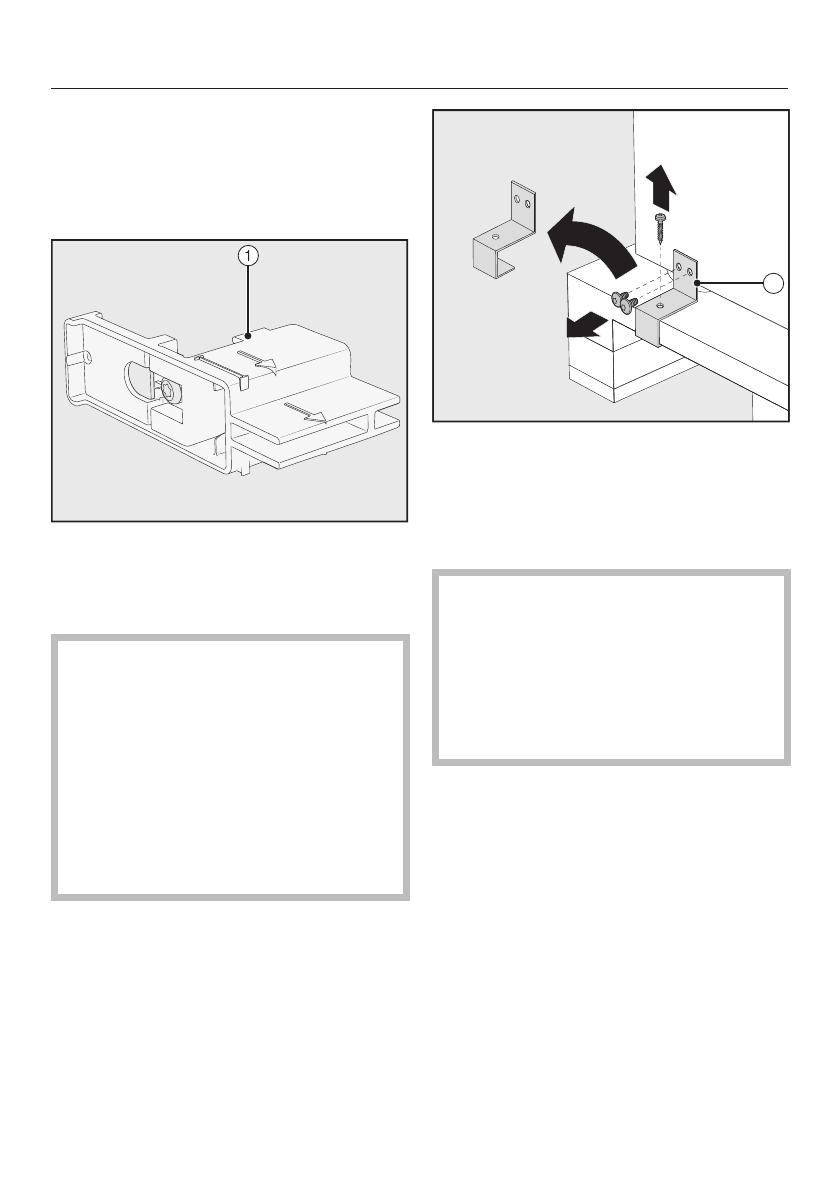 1