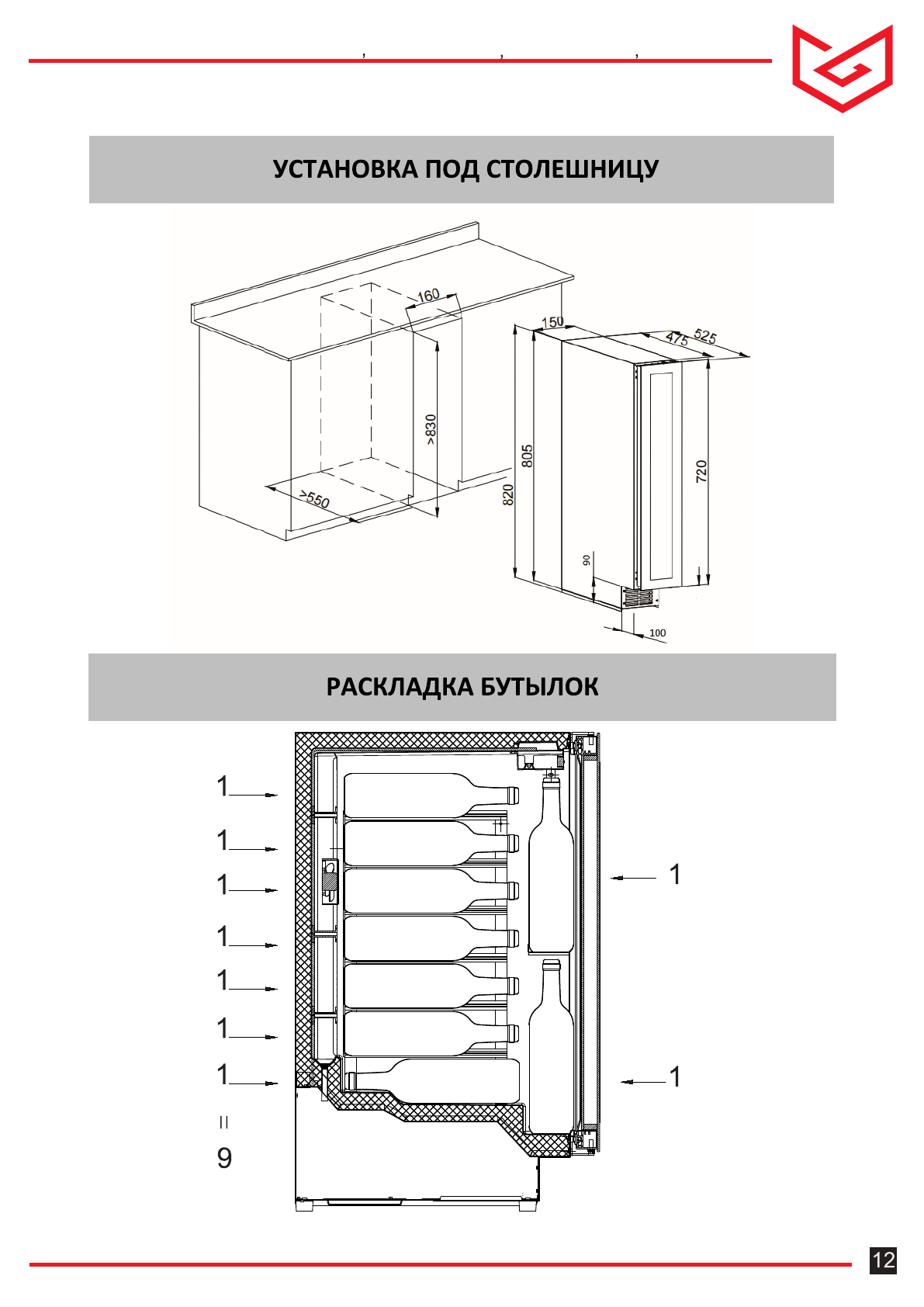 , , ,

УСТАНОВКА ПОД СТОЛЕШНИЦУ

160
150
475
525
>830
805
820
720
>550
90
100

РАСКЛАДКА БУТЫЛОК

1
1
1
1
1
1
1
=
9
1
1

12