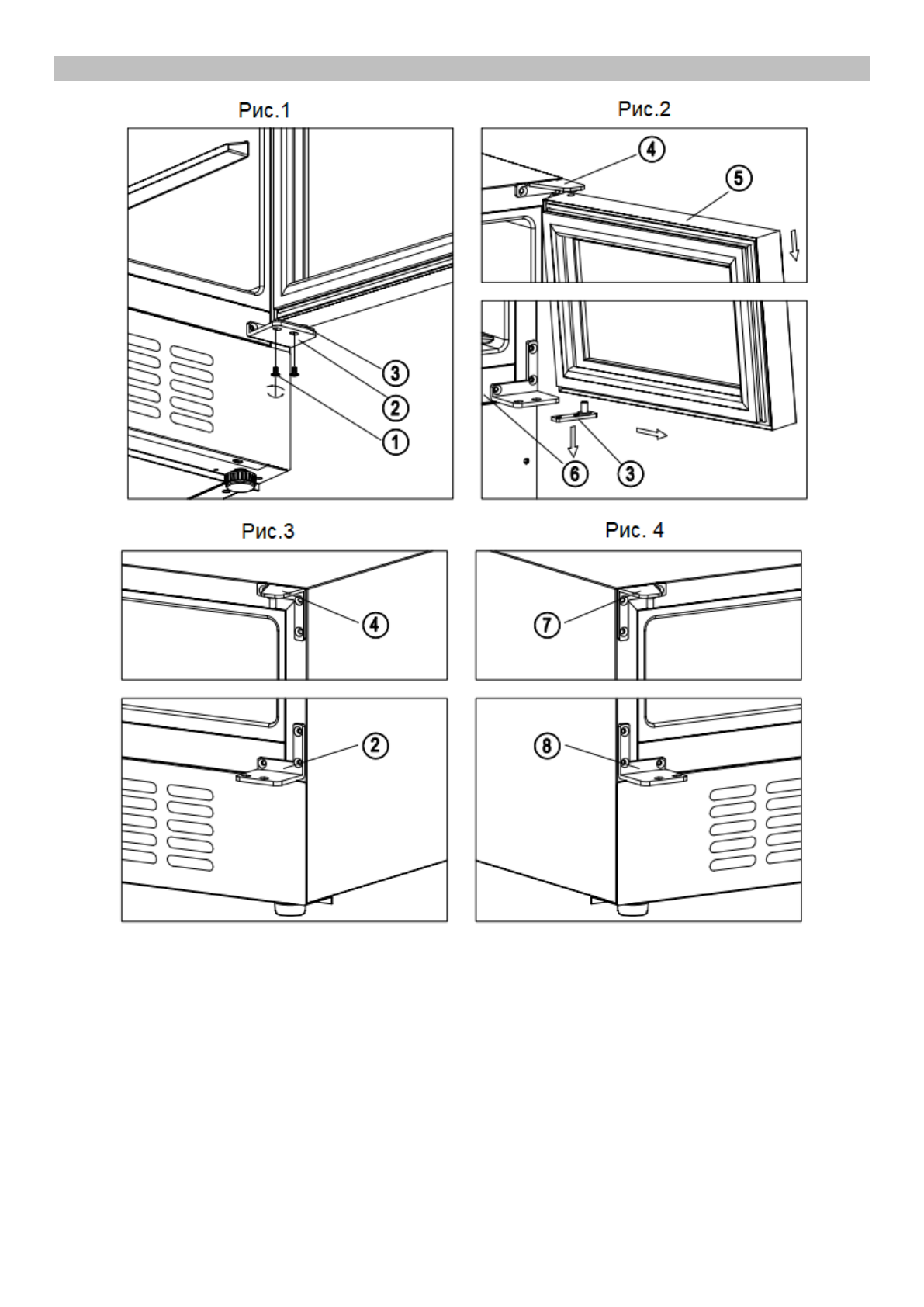 Рис.1

③
②
①

Рис.2

④
⑤

⑥
③

Рис.3

④

②

Рис. 4

⑦

⑧