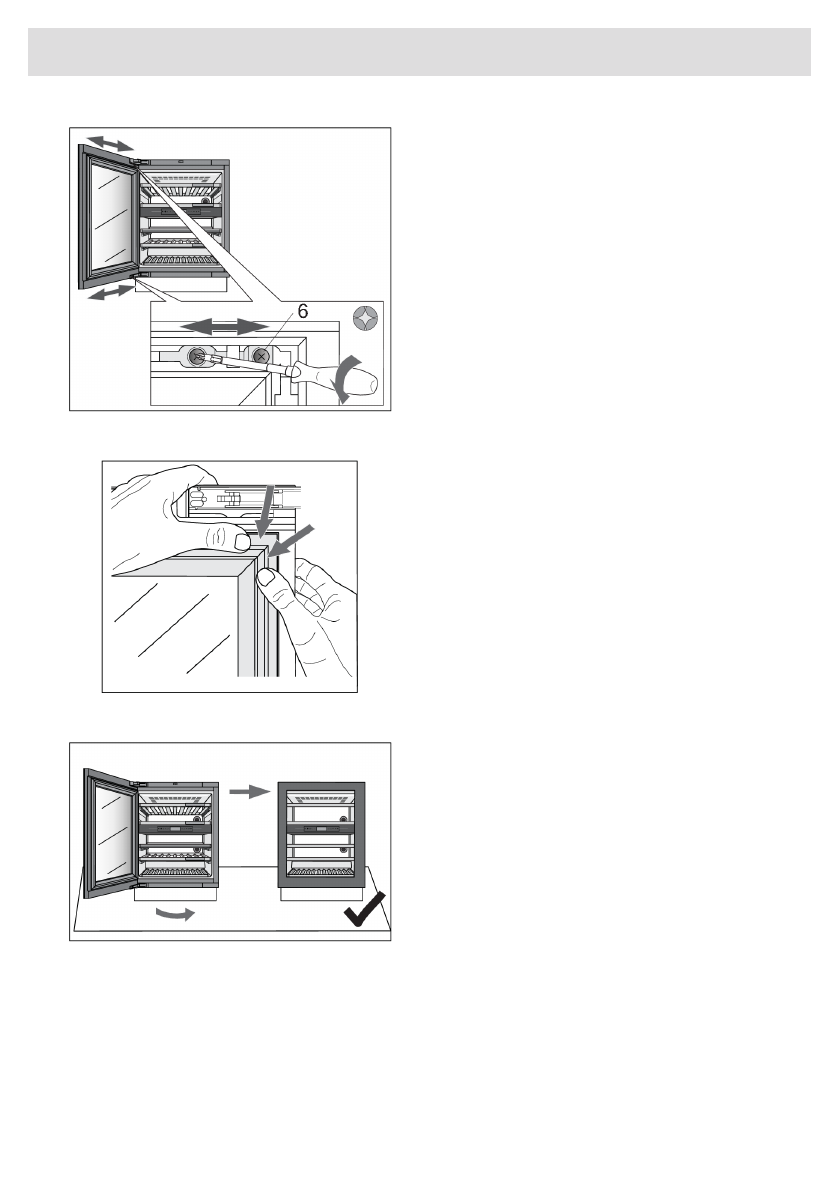 6