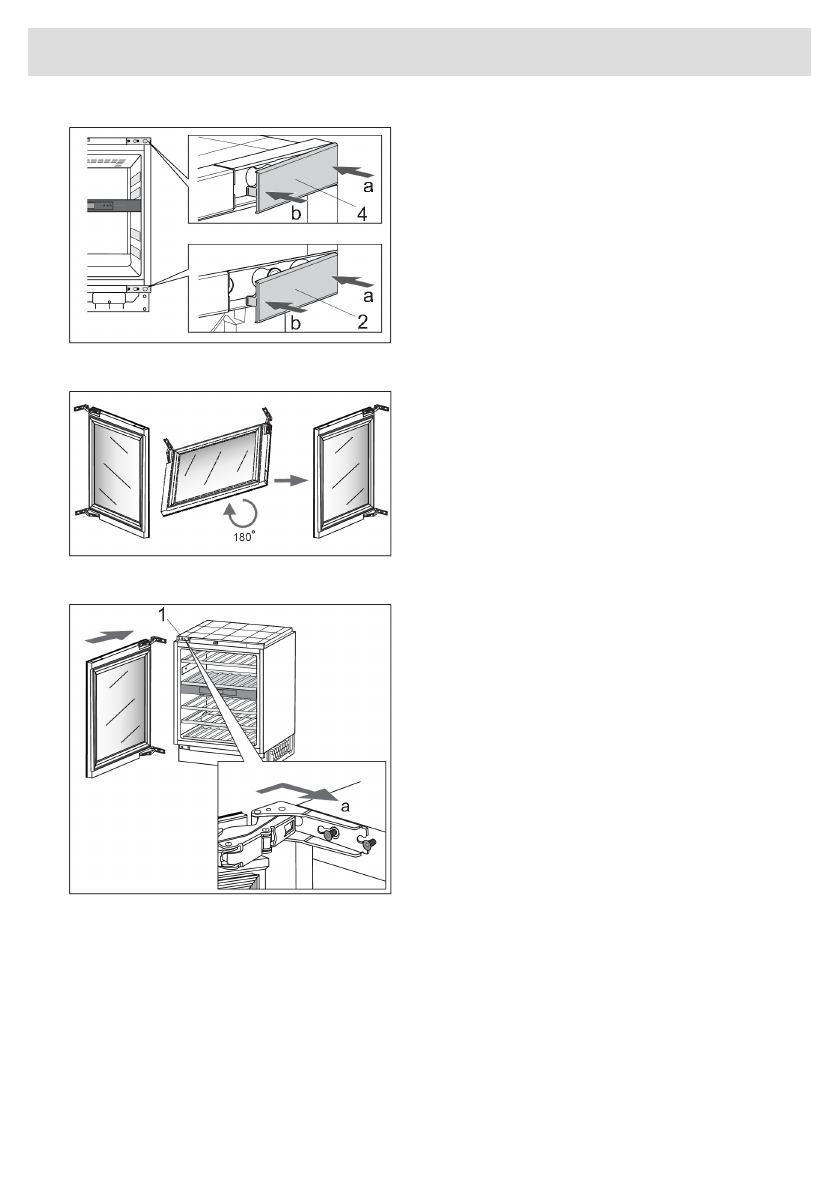 a
b
4
a
b
2
180°
1
a