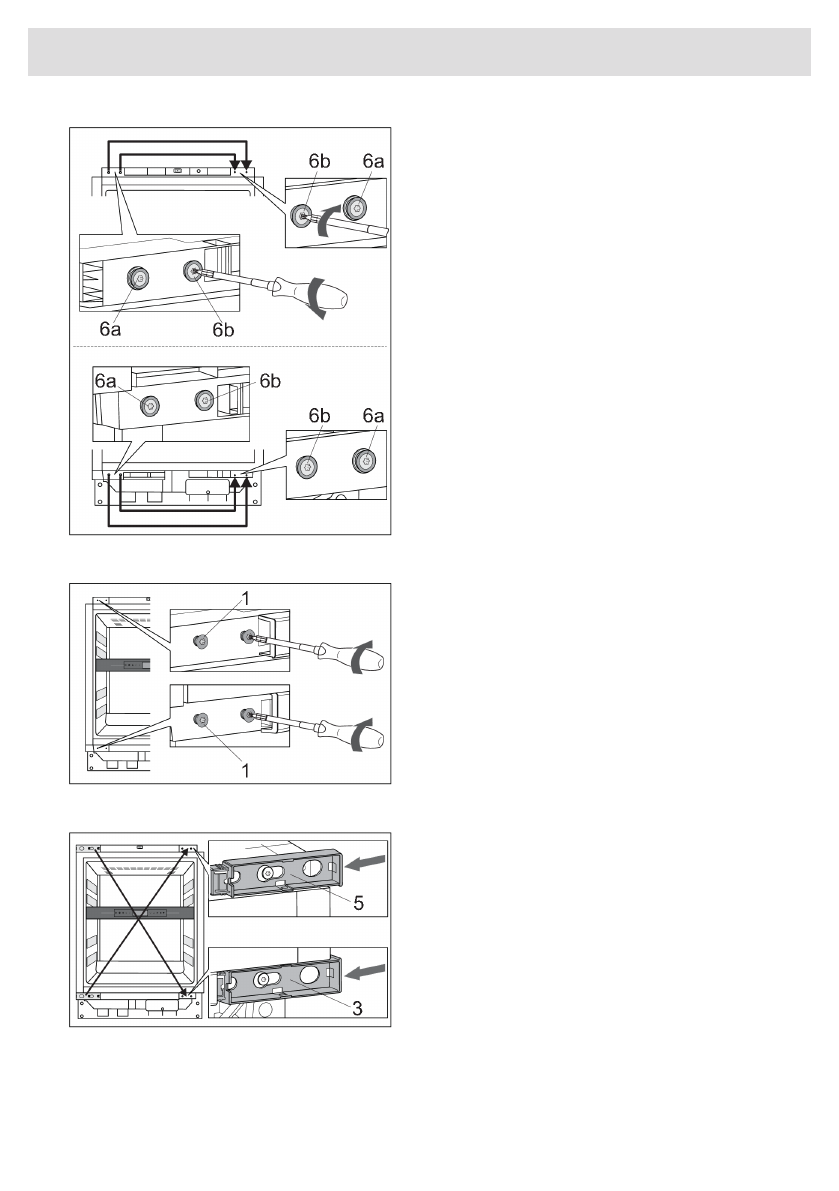 6b
6a
6a
6b
6a
6b
6b
6a

1
1

5
3