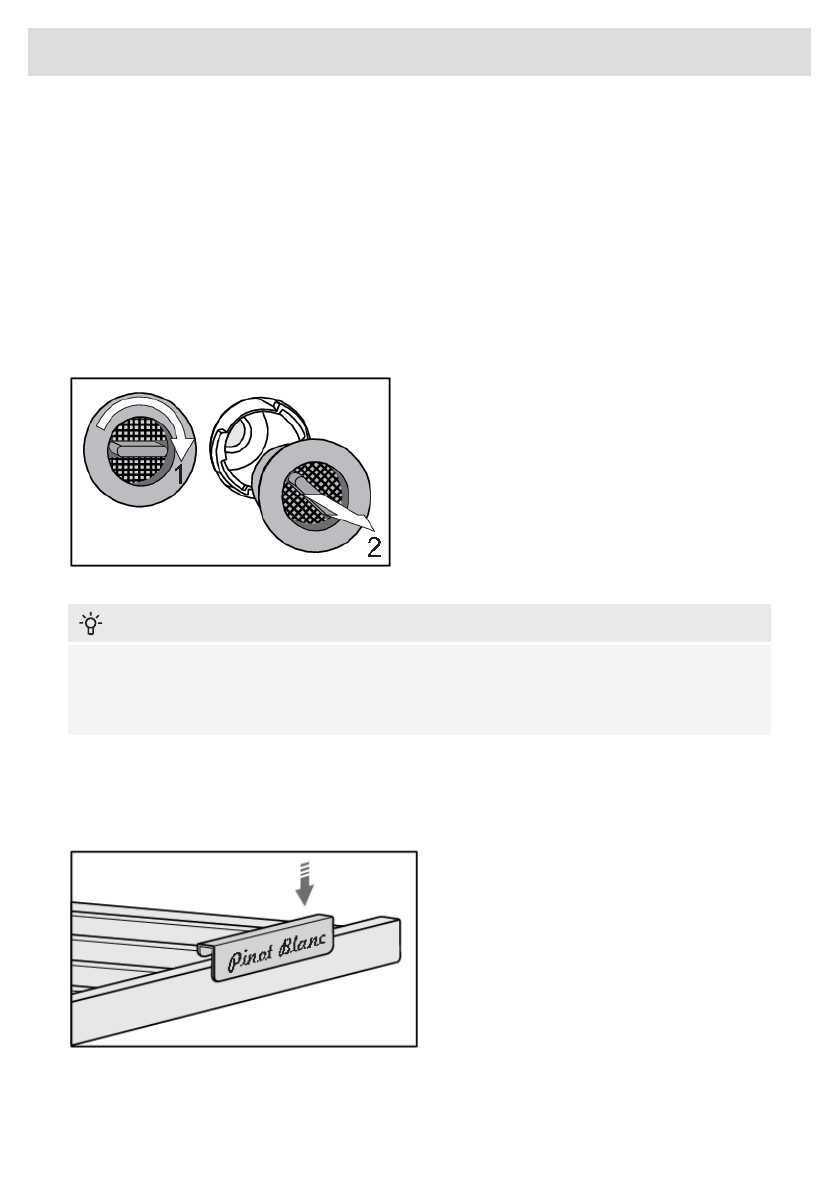 1

2

Pinot Blanc