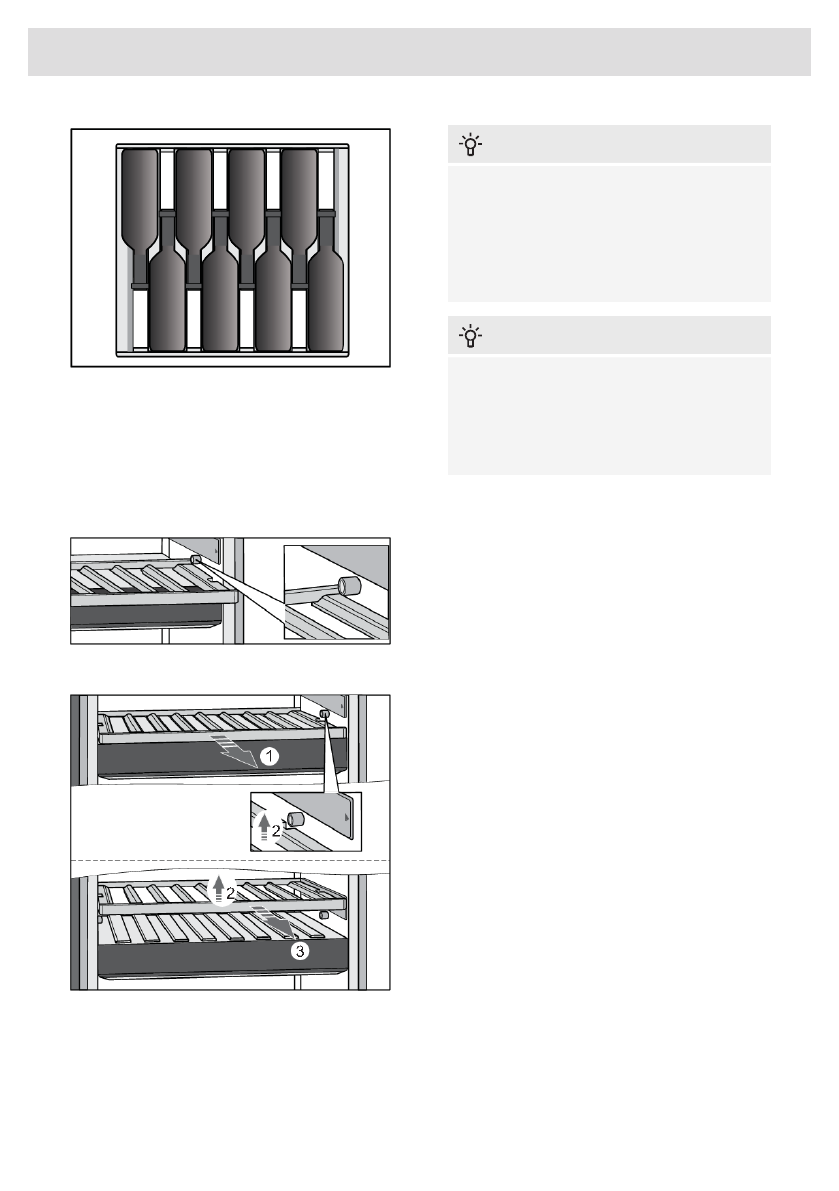 1

2

2

3