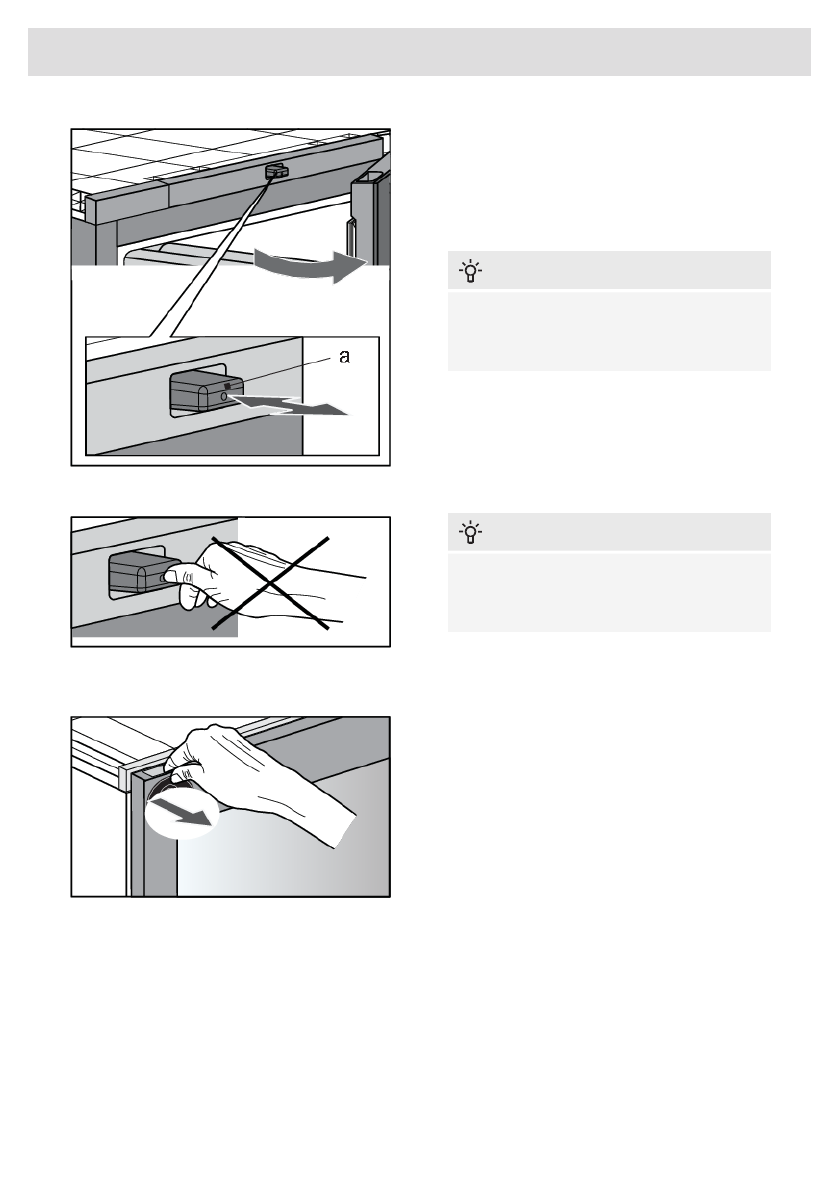 a