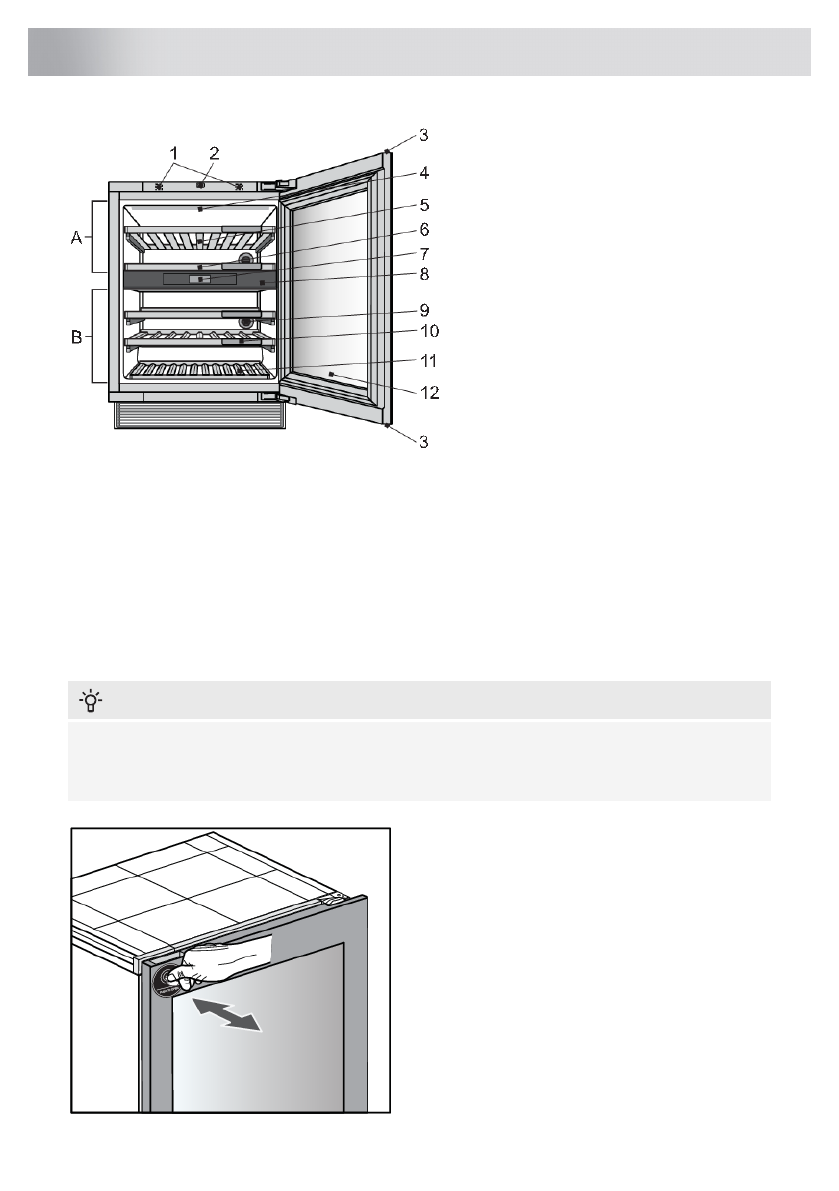 1 2 3 4 5 6 7 8 9 10 11 12 3

A

B