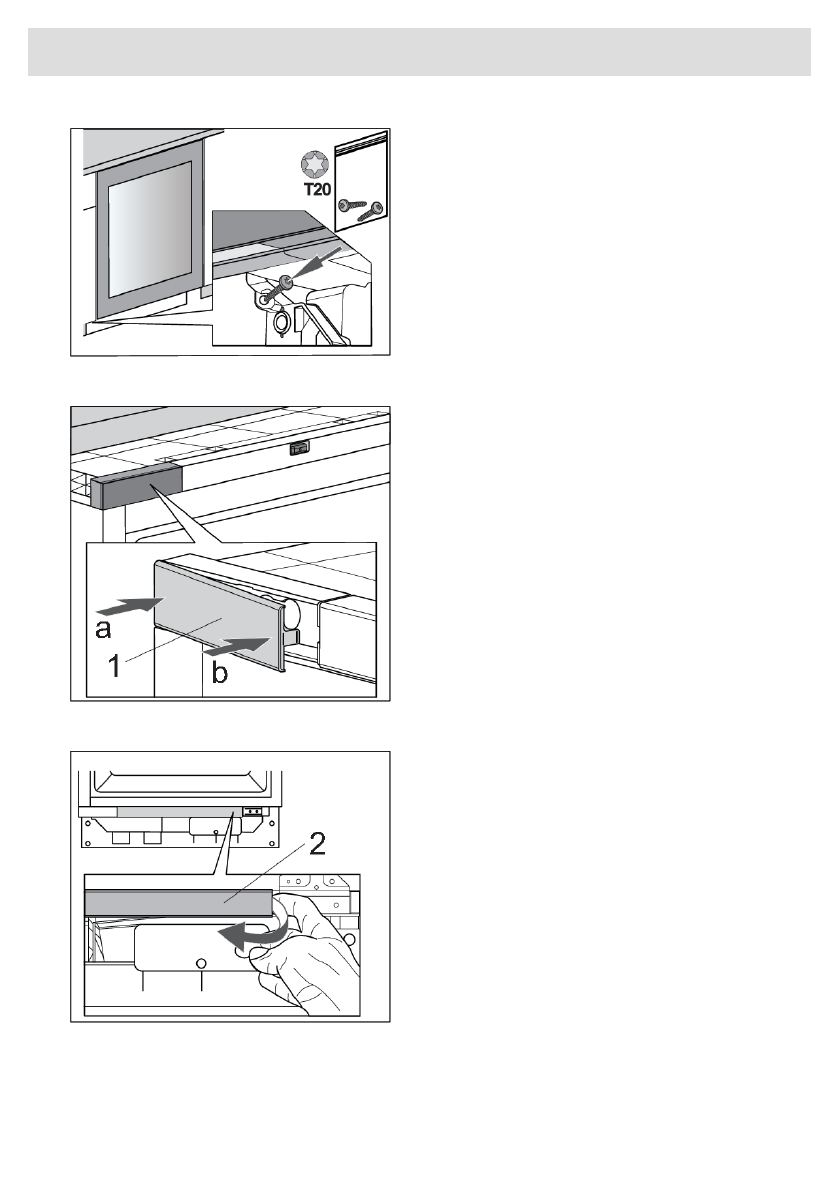 T20

a
1
b

2