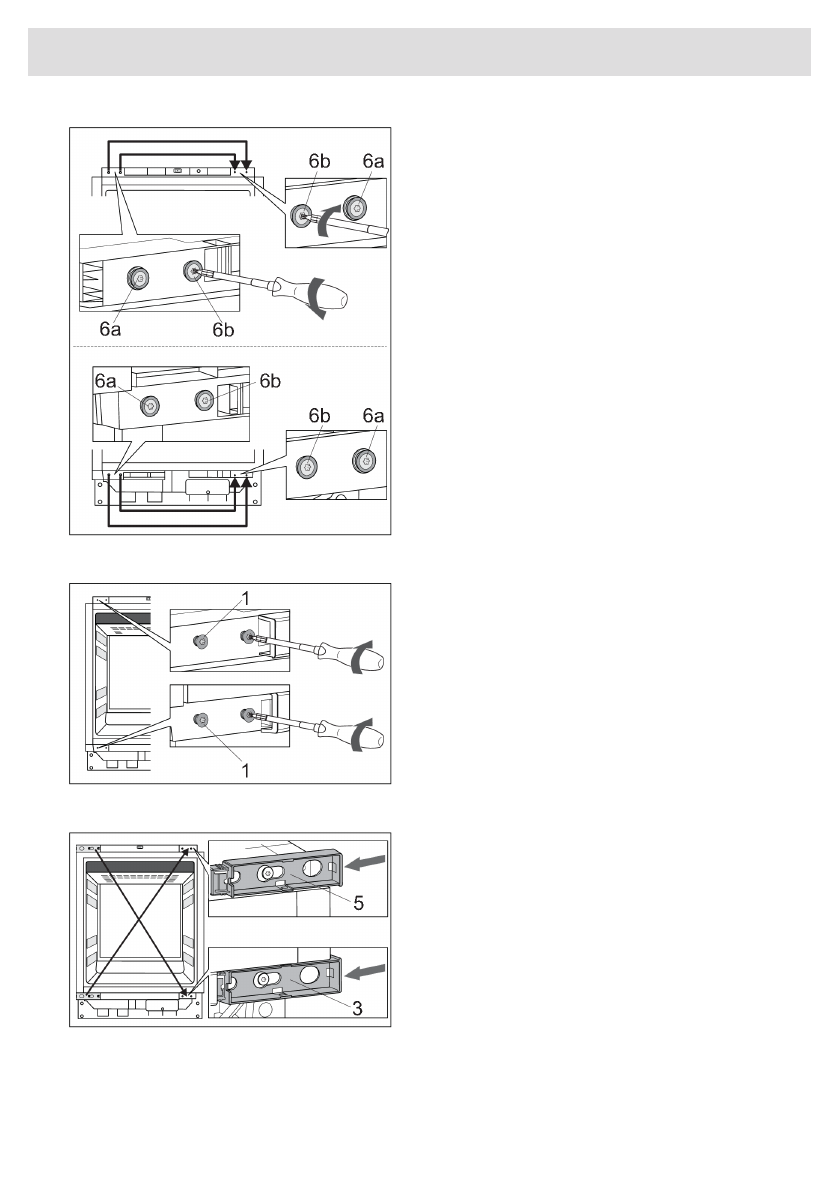 6b
6a
6a
6b
6a
6b
6b
6a

1
1

5
3