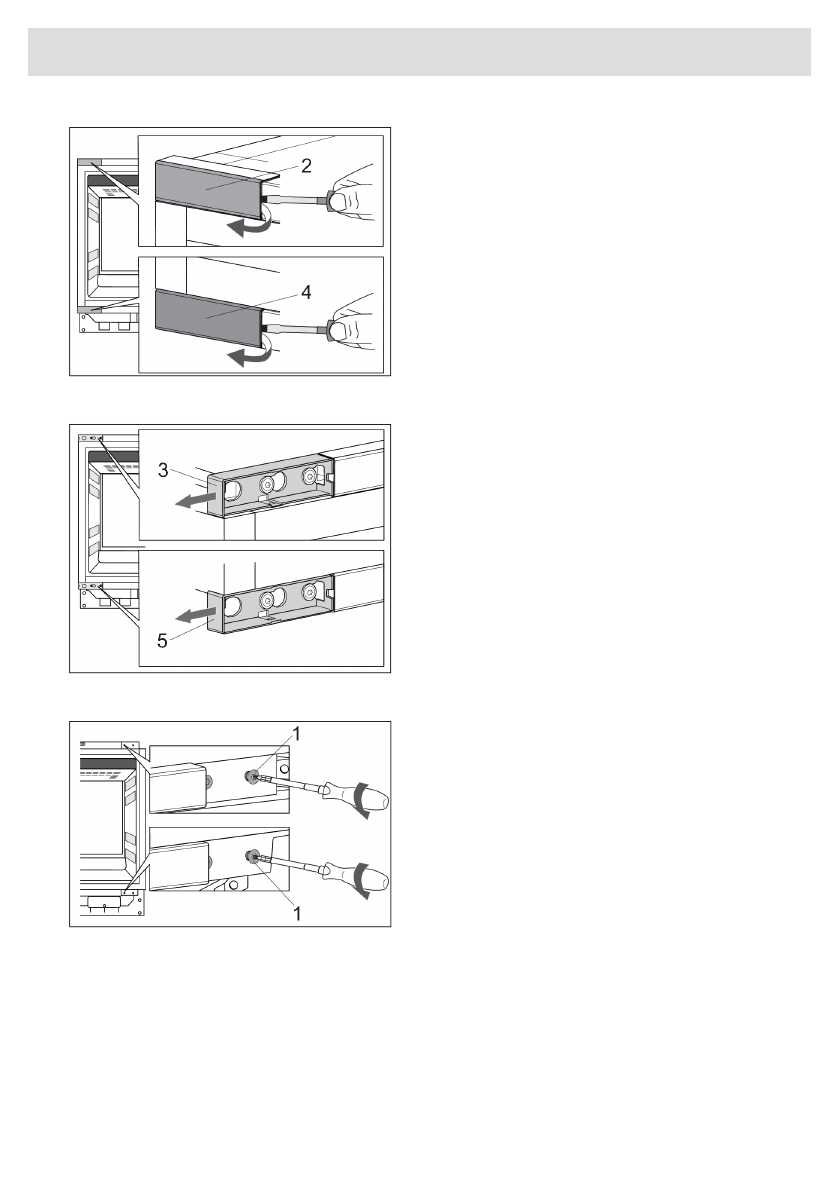 2

4

3

5

1

1