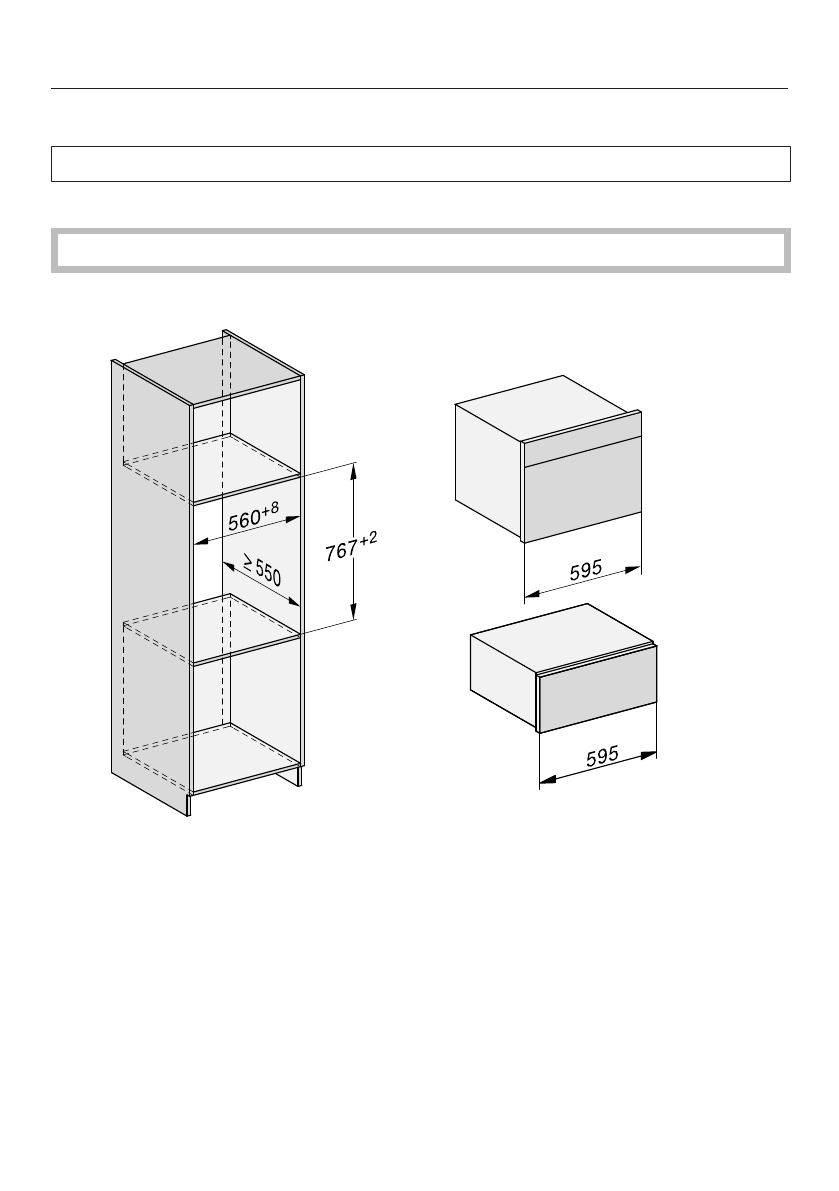 $560^{+8}$

$\geq 550$

$767^{+2}$

595

595