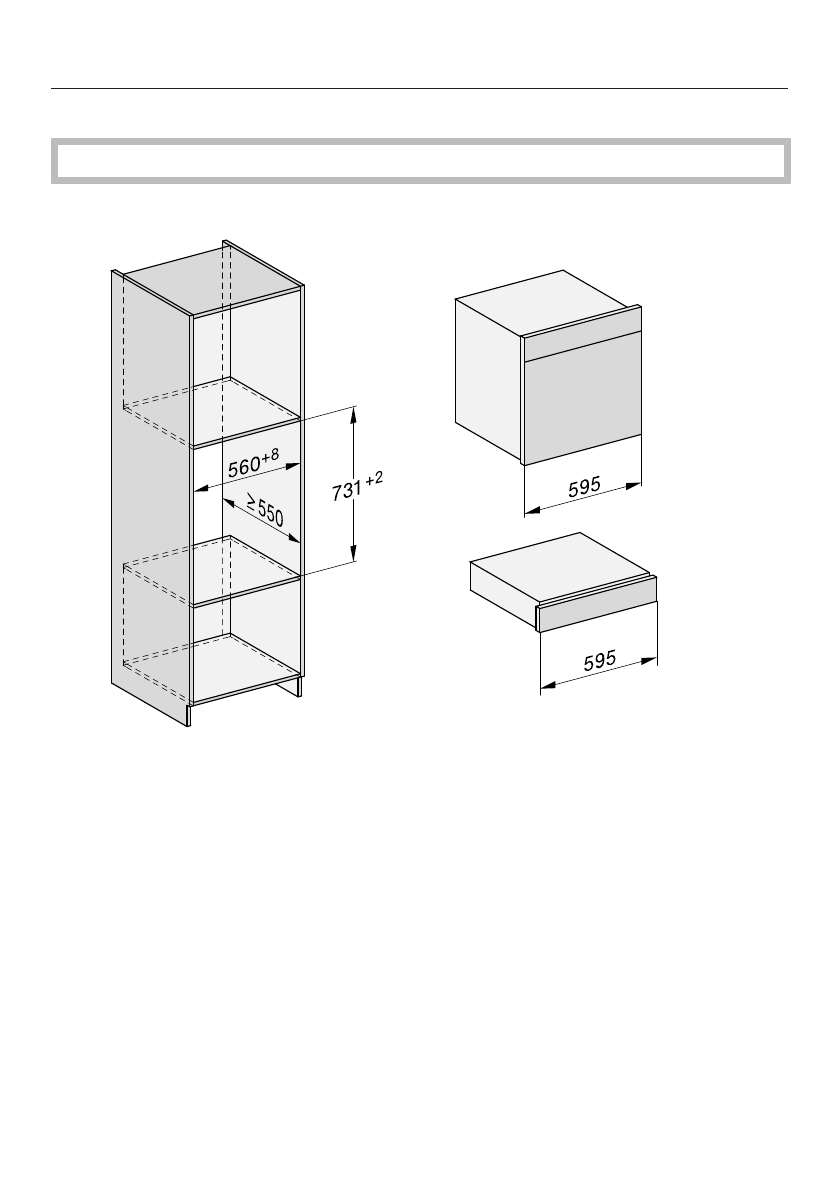 $560^{+8}$

$\geq 550$

$731^{+2}$

595

595